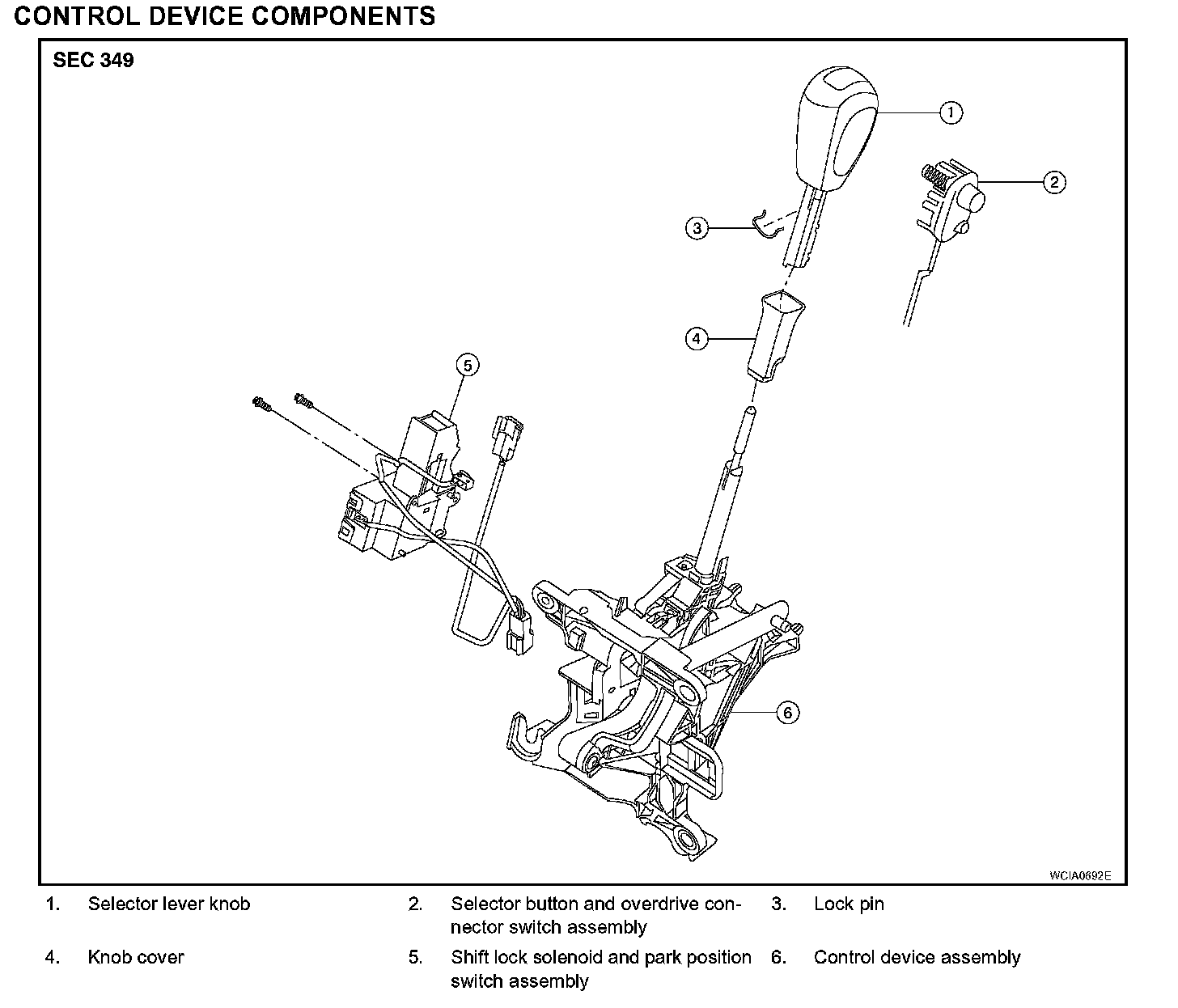 CONTROL DEVICE COMPONENTS

SEC 349

1
2
3
4
5
6

WCIA0692E

1. Selector lever knob
2. Selector button and overdrive connector switch assembly
3. Lock pin
4. Knob cover
5. Shift lock solenoid and park position switch assembly
6. Control device assembly