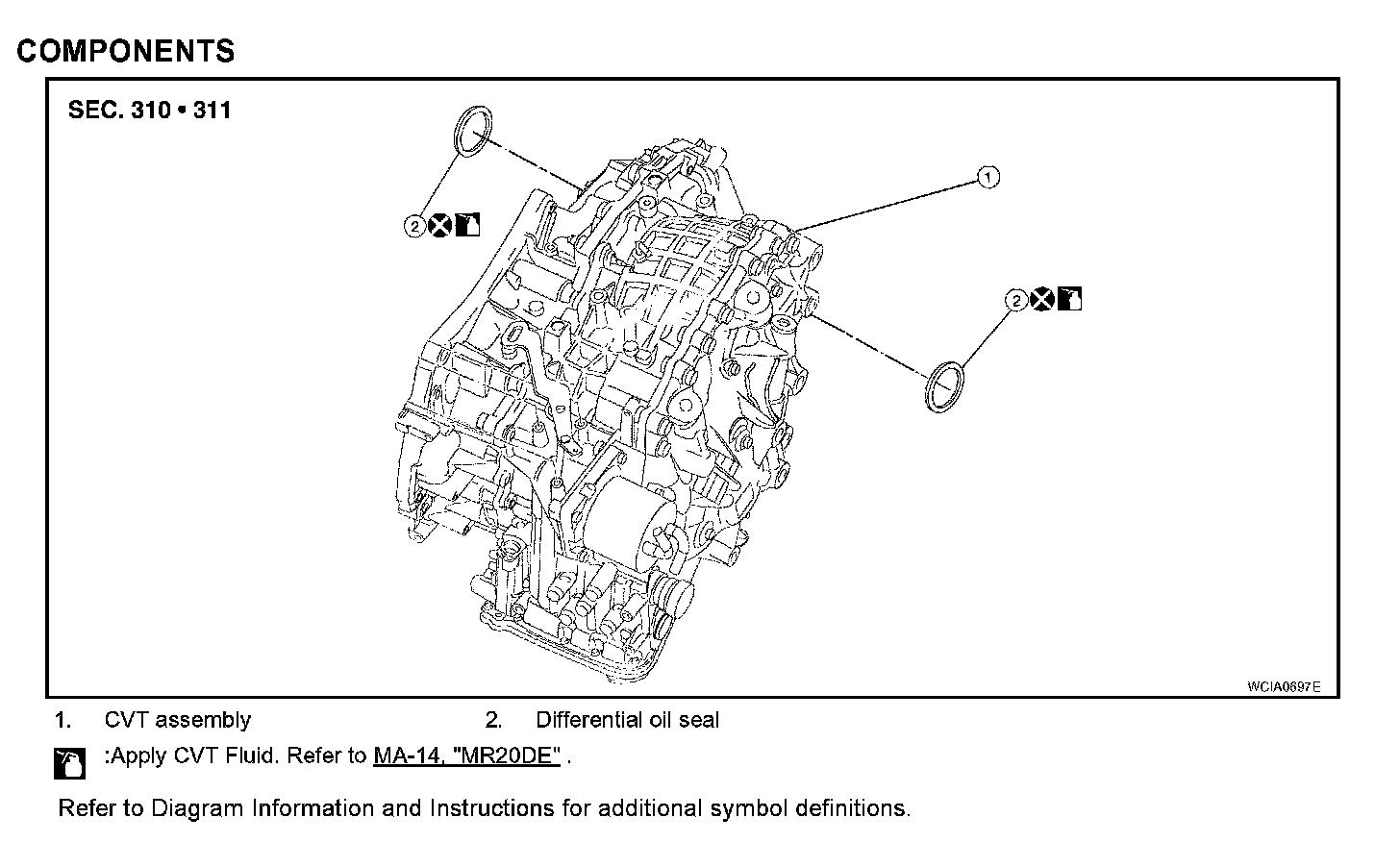 COMPONENTS

SEC. 310 • 311

2

1

2

WCIA0697E

1. CVT assembly

2. Differential oil seal

:Apply CVT Fluid. Refer to MA-14, "MR20DE" .

Refer to Diagram Information and Instructions for additional symbol definitions.