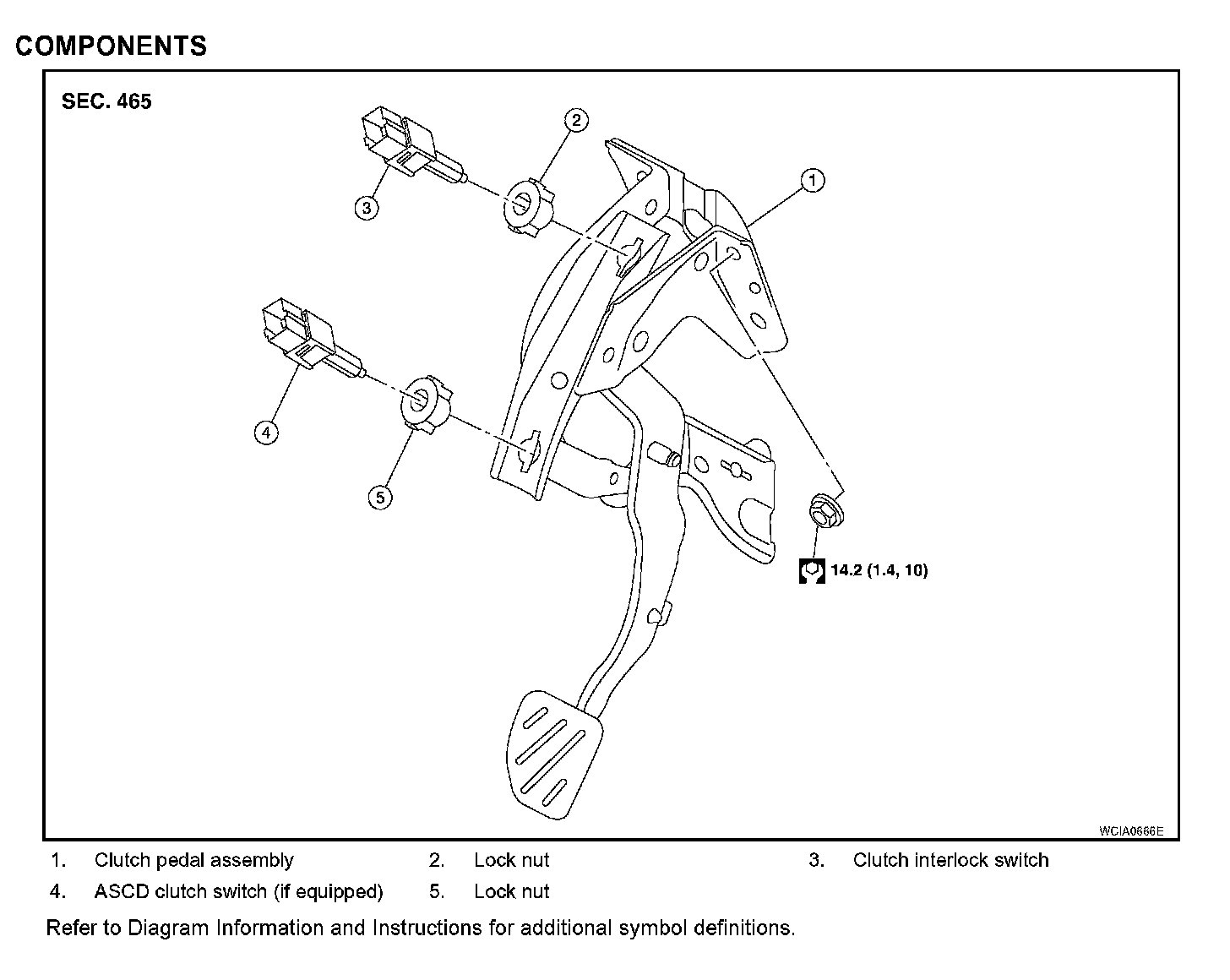 COMPONENTS

SEC. 465

2

1

3

4

5

14.2 (1.4, 10)

WCIA0666E

1. Clutch pedal assembly
2. Lock nut
3. Clutch interlock switch
4. ASCD clutch switch (if equipped)
5. Lock nut

Refer to Diagram Information and Instructions for additional symbol definitions.