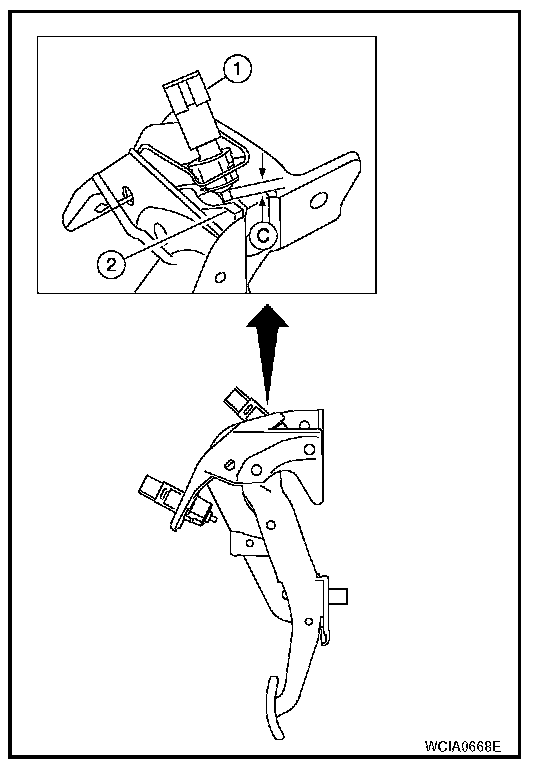 1
C
2
WCIA0668E