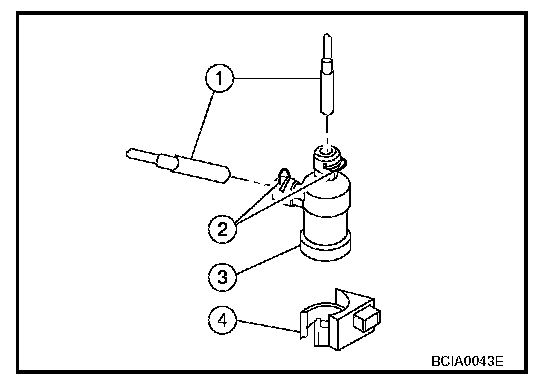 1
2
3
4
BCIA0043E