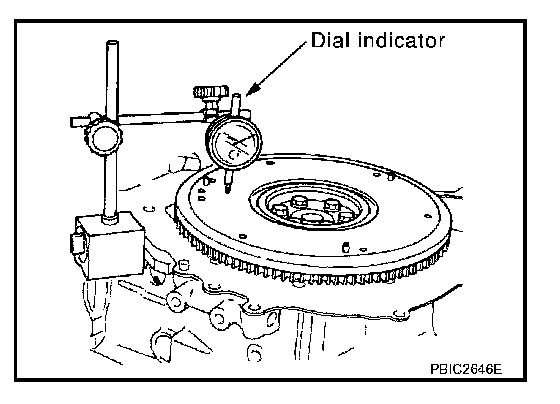 Dial indicator

PBIC2646E