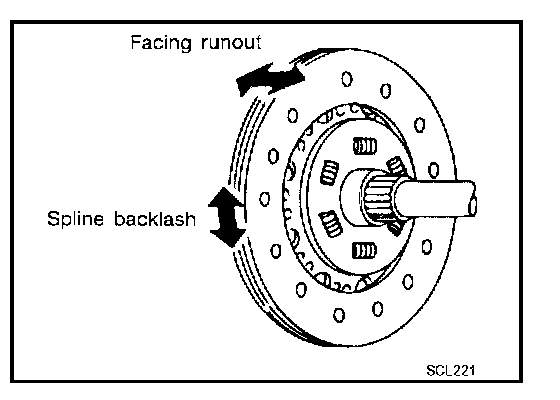 Facing runout

Spline backlash

SCL221