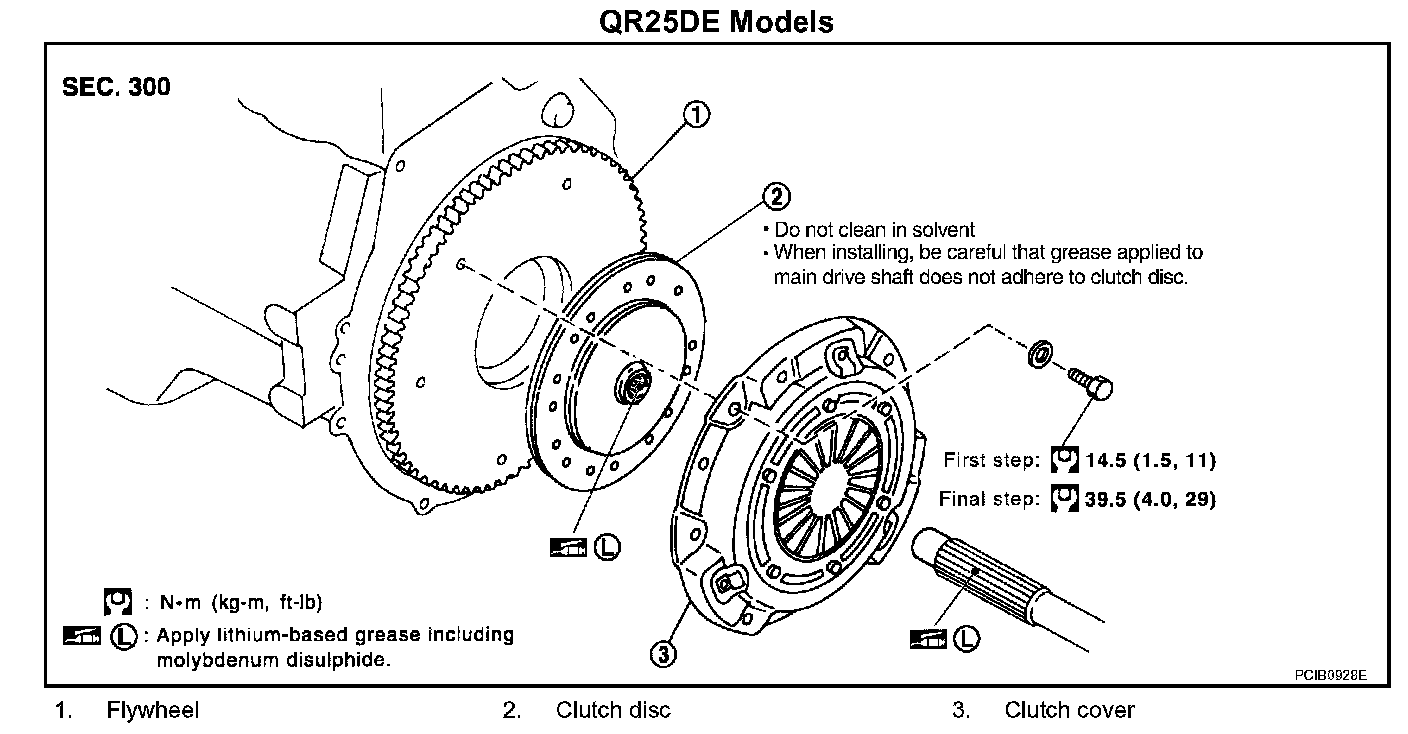 QR25DE Models

SEC. 300

1

2

• Do not clean in solvent
• When installing, be careful that grease applied to main drive shaft does not adhere to clutch disc.

First step: 14.5 (1.5, 11)

Final step: 39.5 (4.0, 29)

L

L

3

: N•m (kg-m, ft-lb)

L : Apply lithium-based grease including molybdenum disulphide.

PCIB0928E

1. Flywheel  2. Clutch disc  3. Clutch cover