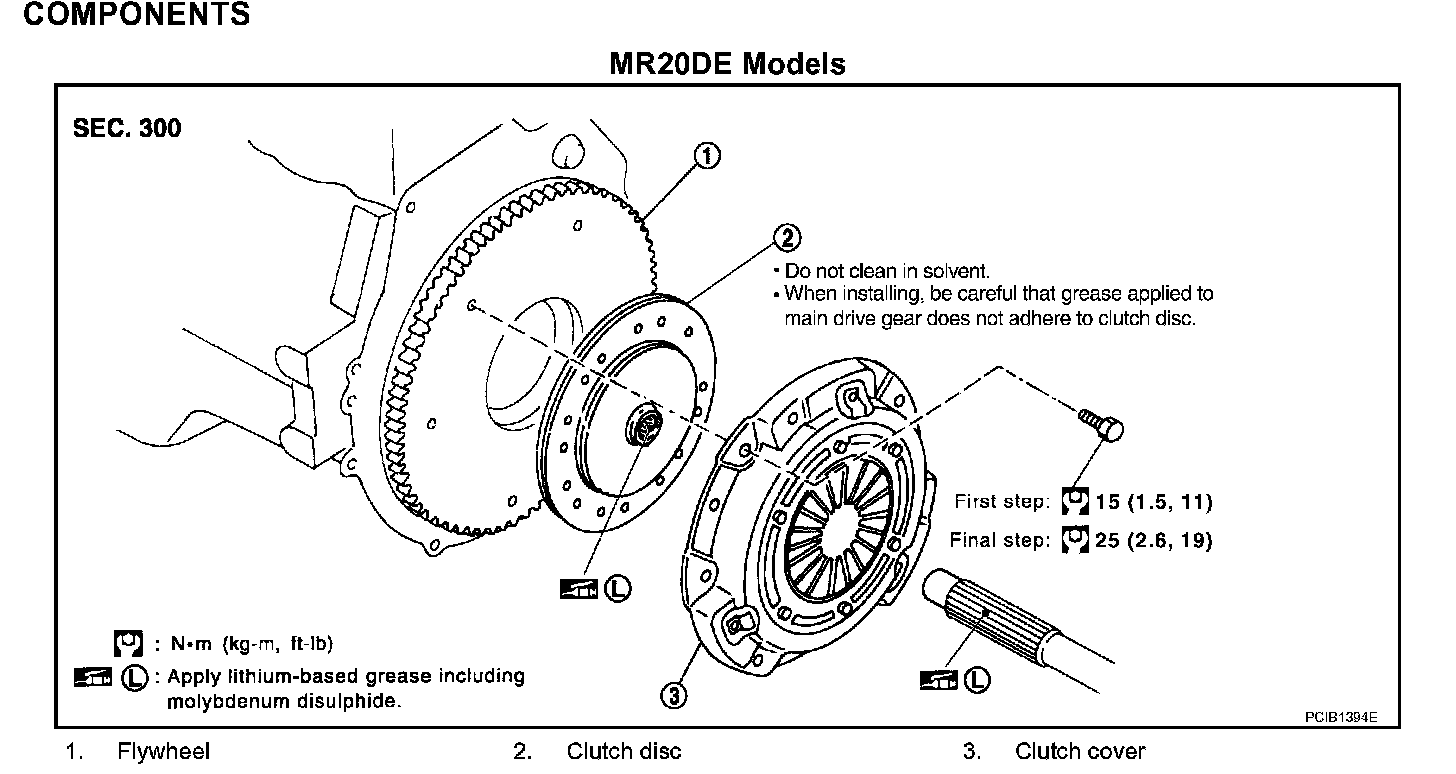 COMPONENTS

MR20DE Models

SEC. 300

1

2

• Do not clean in solvent.
• When installing, be careful that grease applied to main drive gear does not adhere to clutch disc.

First step: 15 (1.5, 11)

Final step: 25 (2.6, 19)

L

L

3

: N•m (kg-m, ft-lb)

L : Apply lithium-based grease including molybdenum disulphide.

PCIB1394E

1. Flywheel
2. Clutch disc
3. Clutch cover