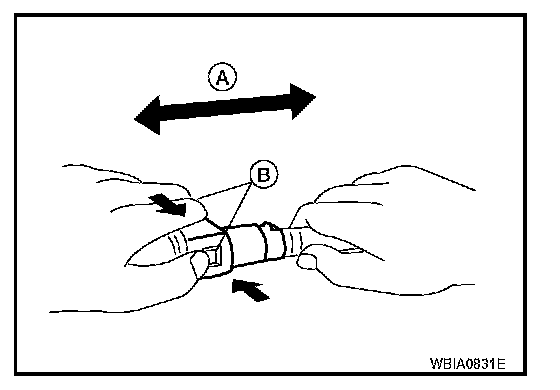 A

B

WBIA0831E