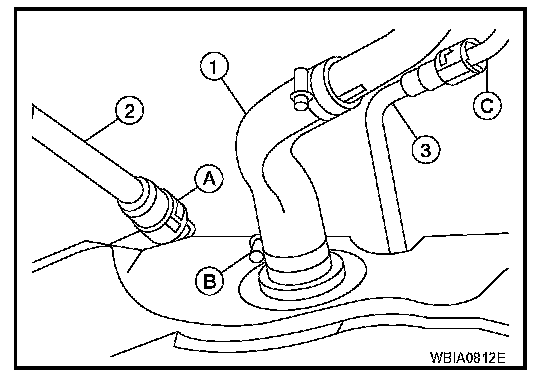 1
2
C
3
A
B
WBIA0812E