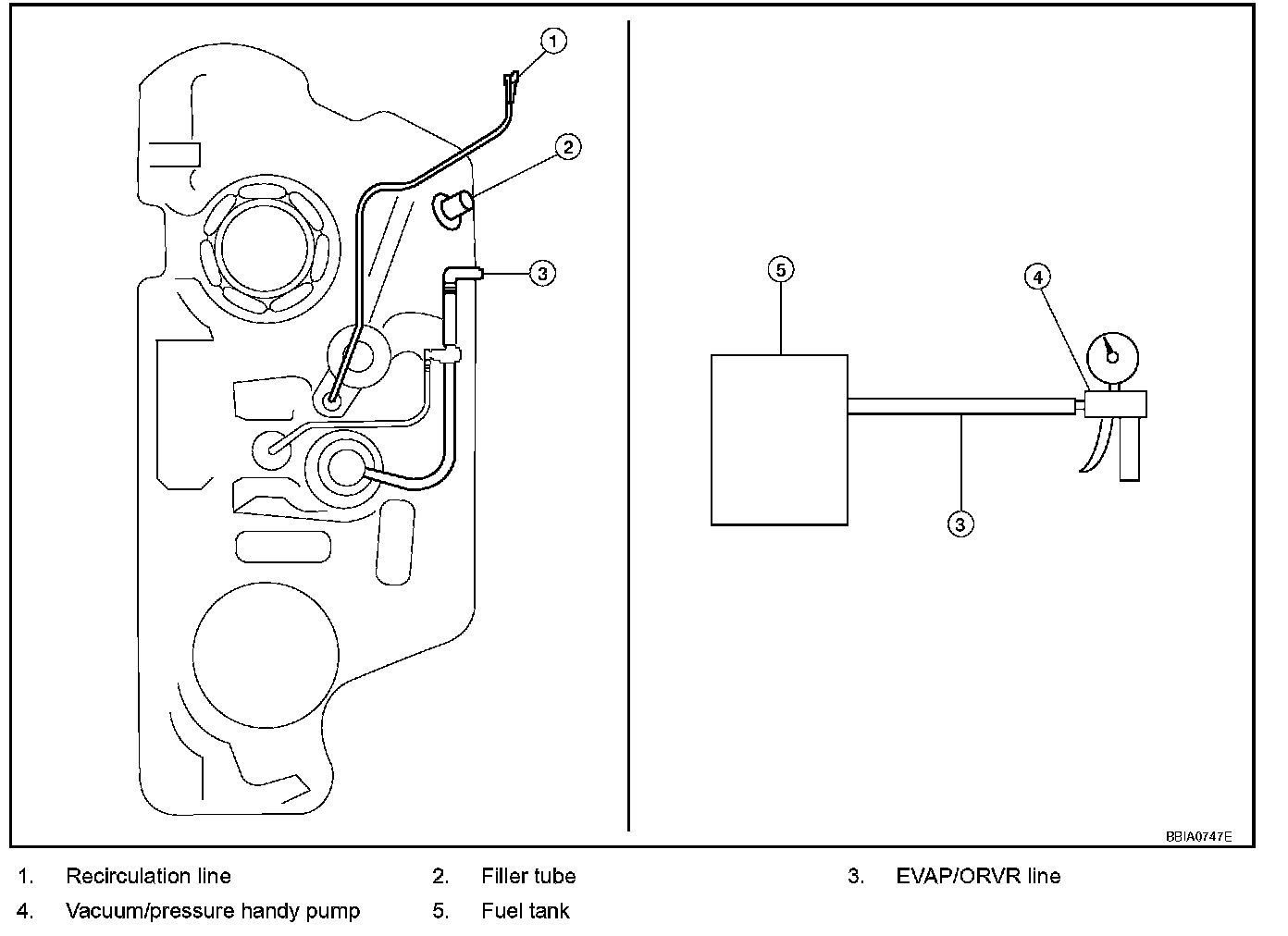 1
2
3
5
4
3

BBIA0747E

1. Recirculation line
2. Filler tube
3. EVAP/ORVR line
4. Vacuum/pressure handy pump
5. Fuel tank