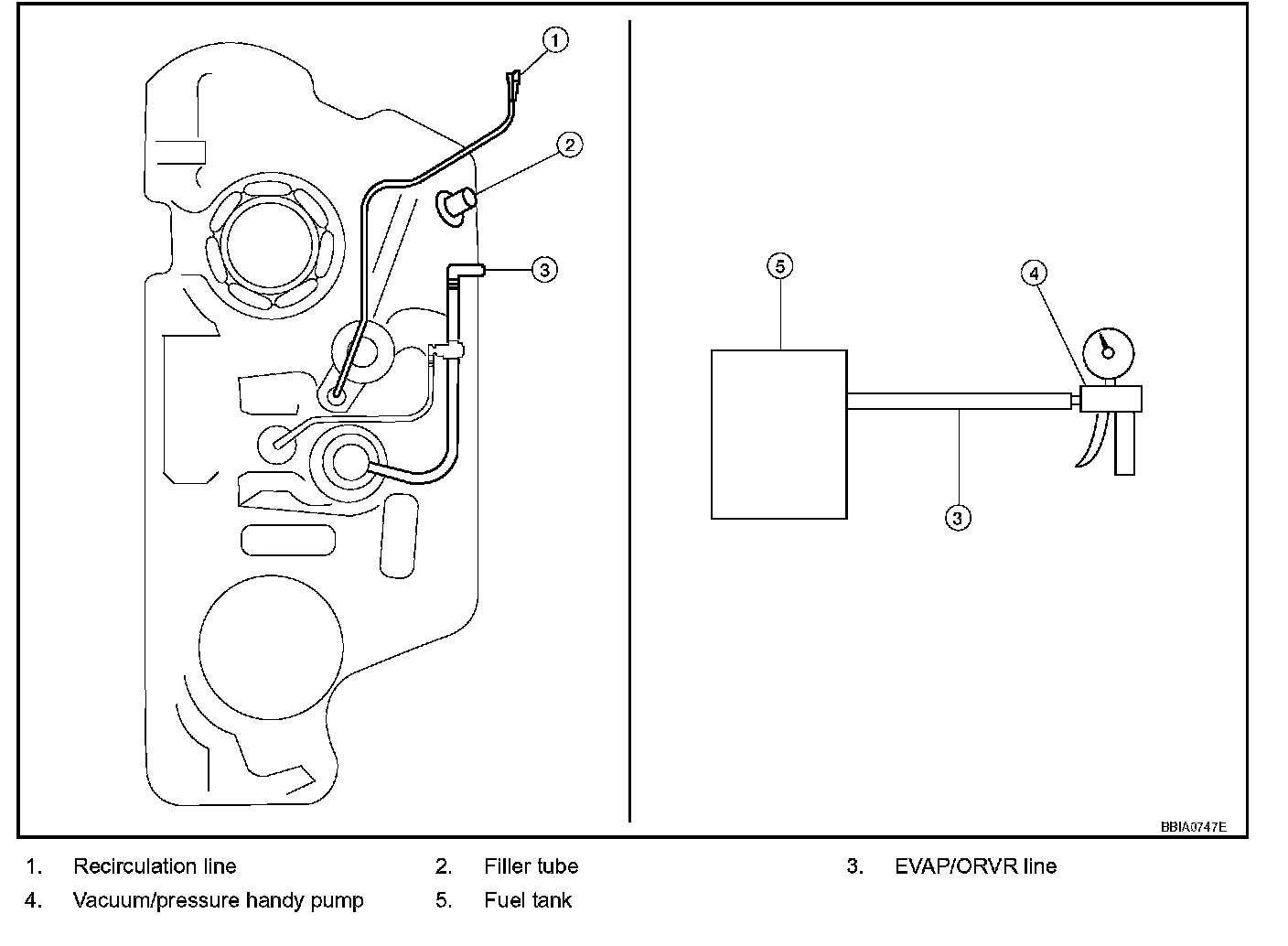 1

2

3

5

4

3

BBIA0747E

1. Recirculation line
2. Filler tube
3. EVAP/ORVR line
4. Vacuum/pressure handy pump
5. Fuel tank