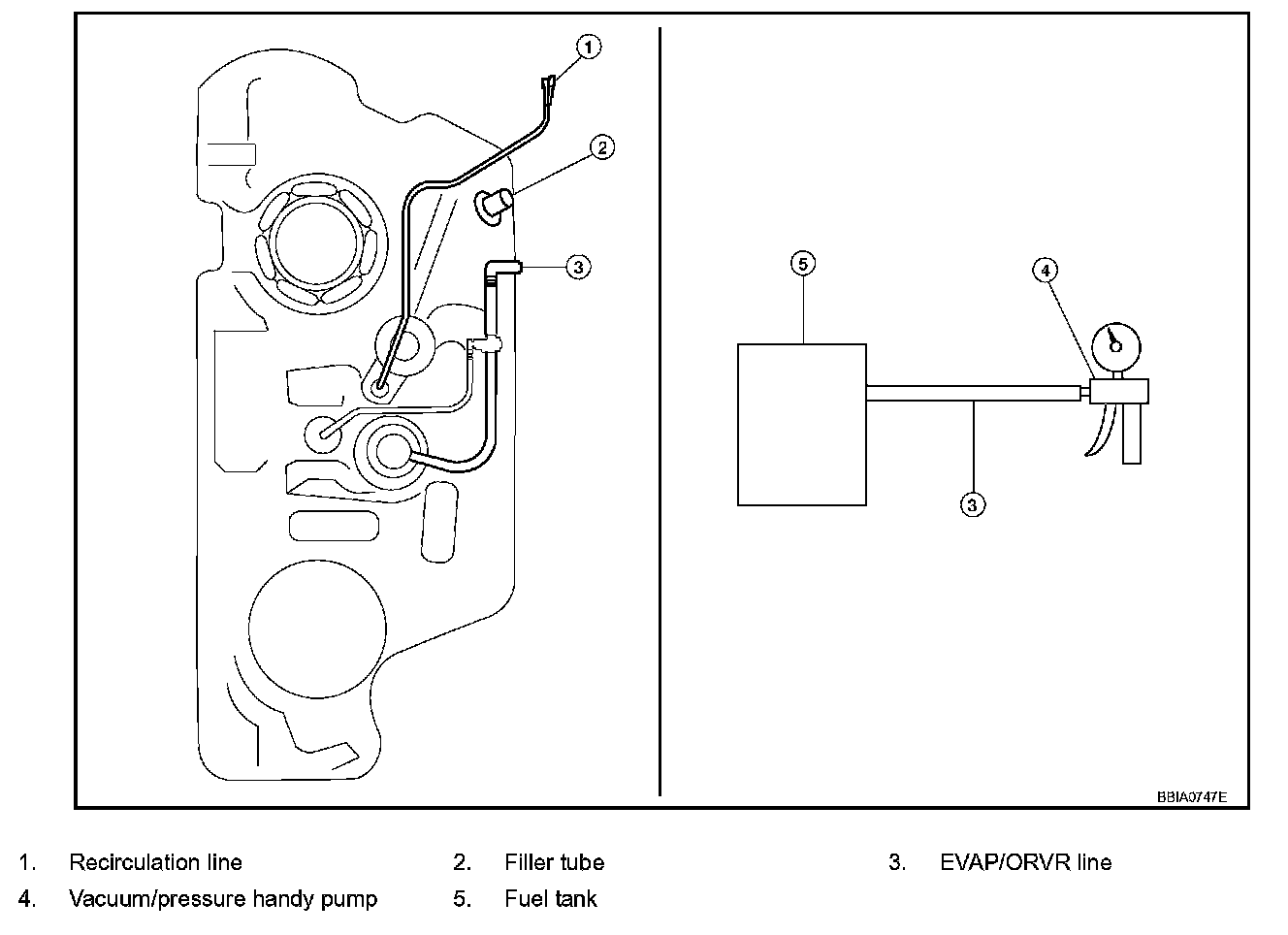 1
2
3
5
4
3
BBIA0747E

1. Recirculation line
2. Filler tube
3. EVAP/ORVR line
4. Vacuum/pressure handy pump
5. Fuel tank