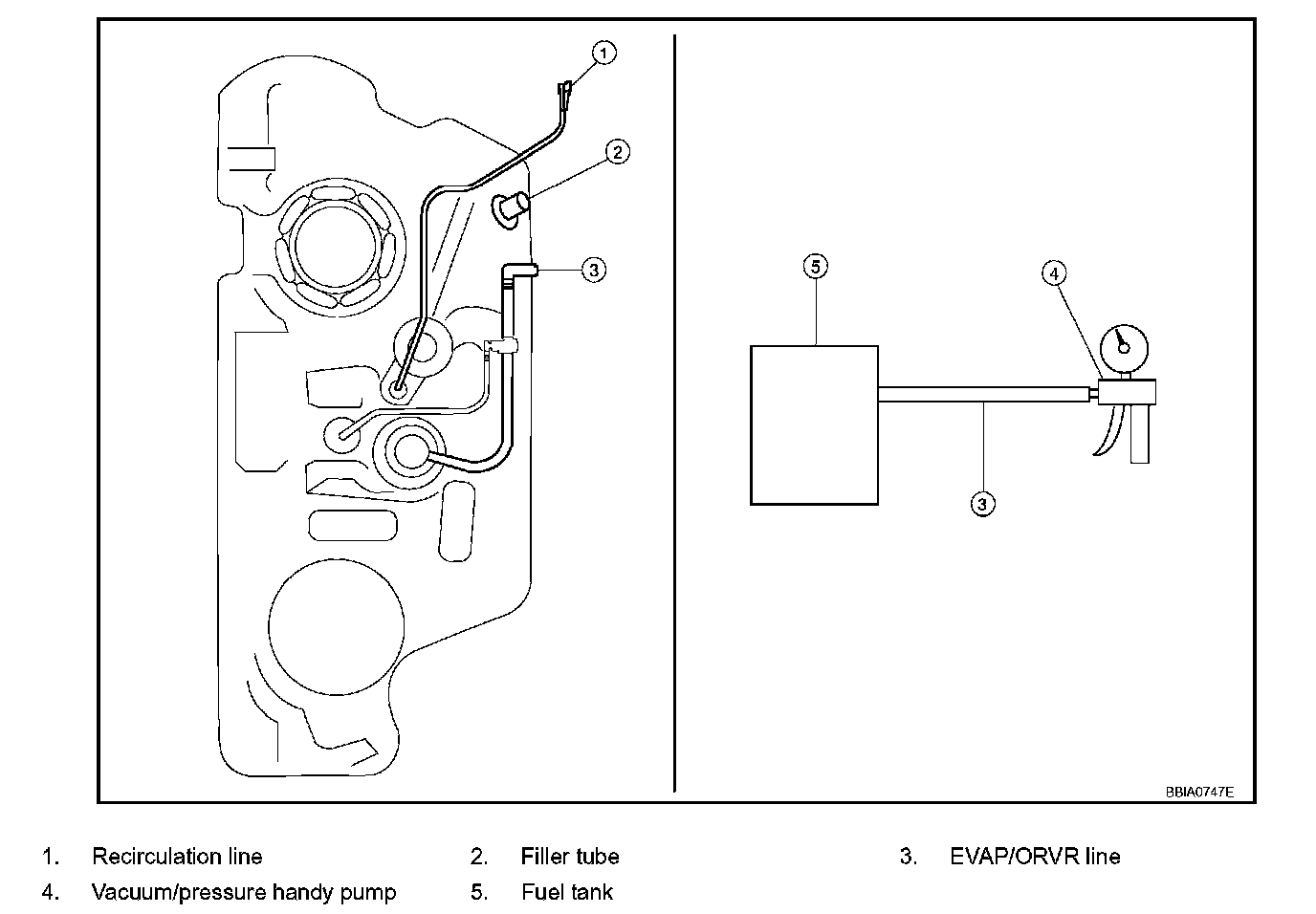 1
2
3
5
4
3
BBIA0747E

1. Recirculation line
2. Filler tube
3. EVAP/ORVR line
4. Vacuum/pressure handy pump
5. Fuel tank