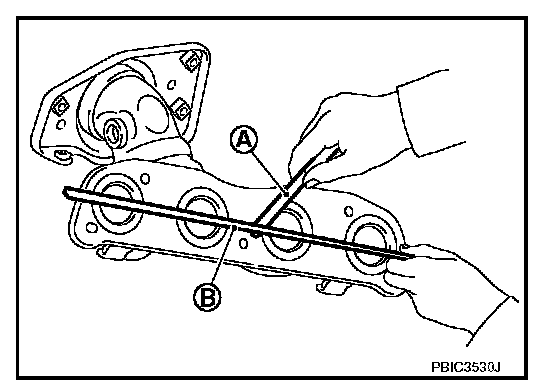 A
B
PBIC3530J