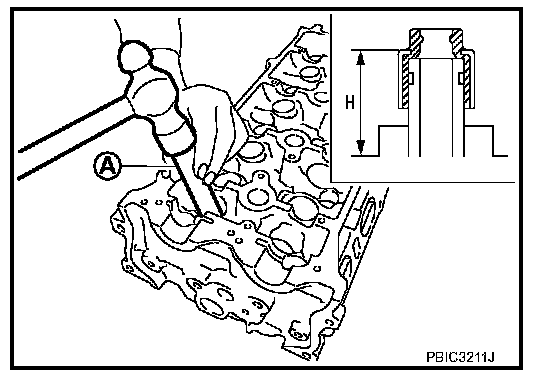 H

A

PBIC3211J