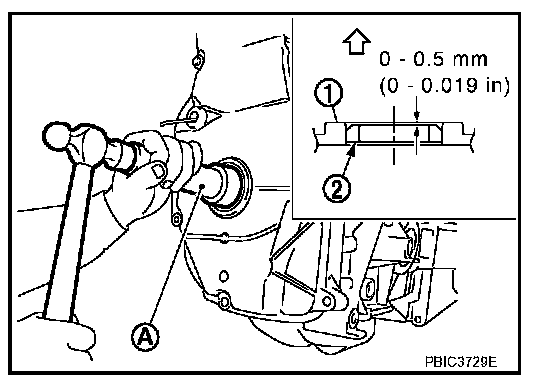 0 - 0.5 mm
(0 - 0.019 in)

1

2

A

PBIC3729E