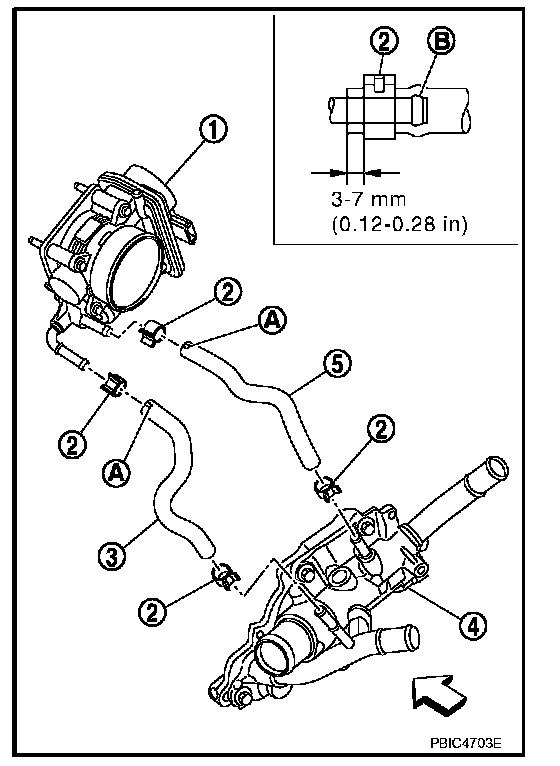 2
B
3-7 mm
(0.12-0.28 in)
1
2
A
5
2
A
2
3
2
4
PBIC4703E