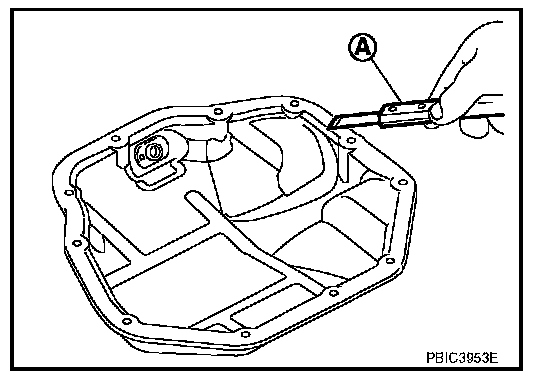 A

PBIC3953E