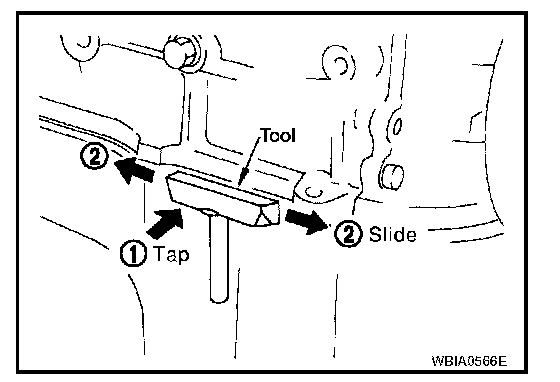 Tool
②
② Slide
① Tap
WBIA0566E