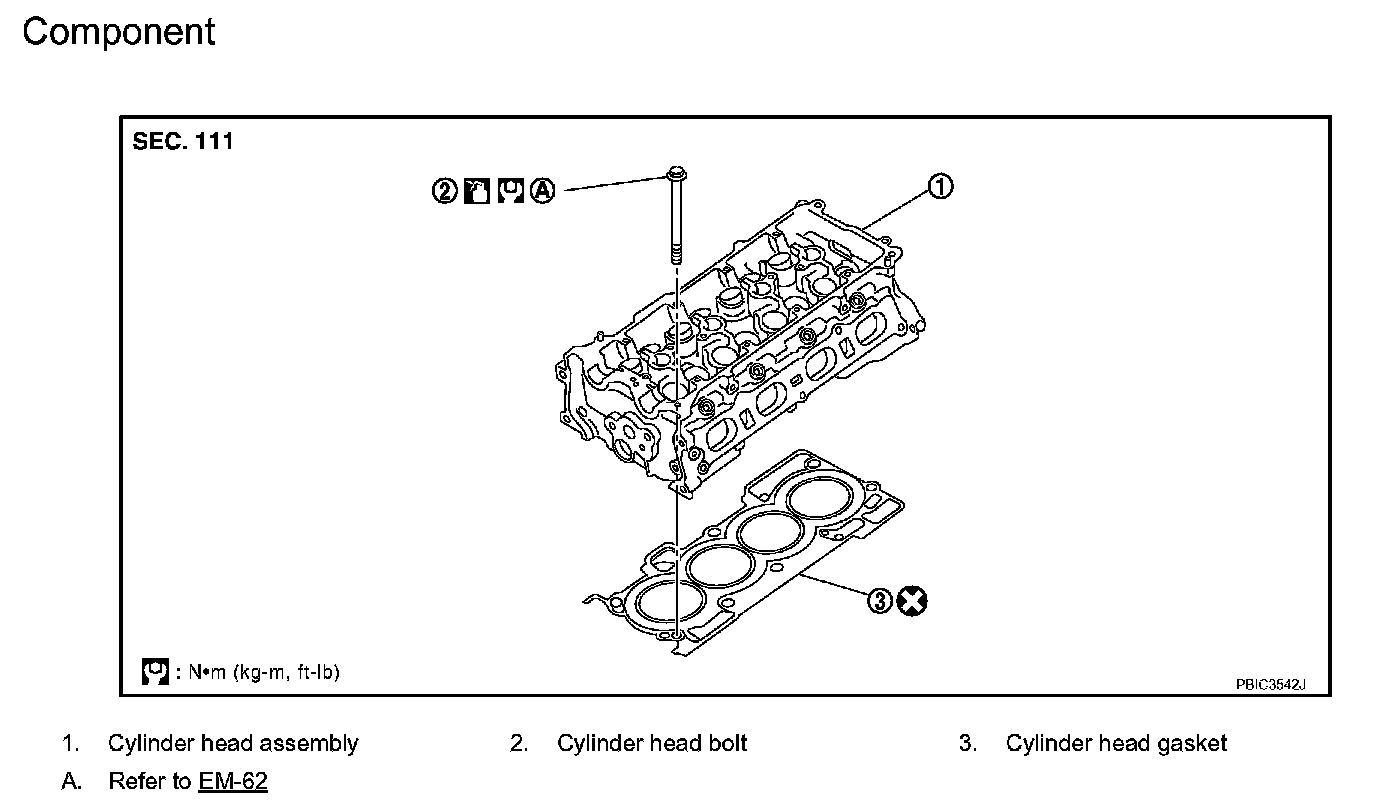 Component

SEC. 111

2 A

1

3

: N•m (kg-m, ft-lb)

PBIC3542J

1. Cylinder head assembly
2. Cylinder head bolt
3. Cylinder head gasket

A. Refer to EM-62