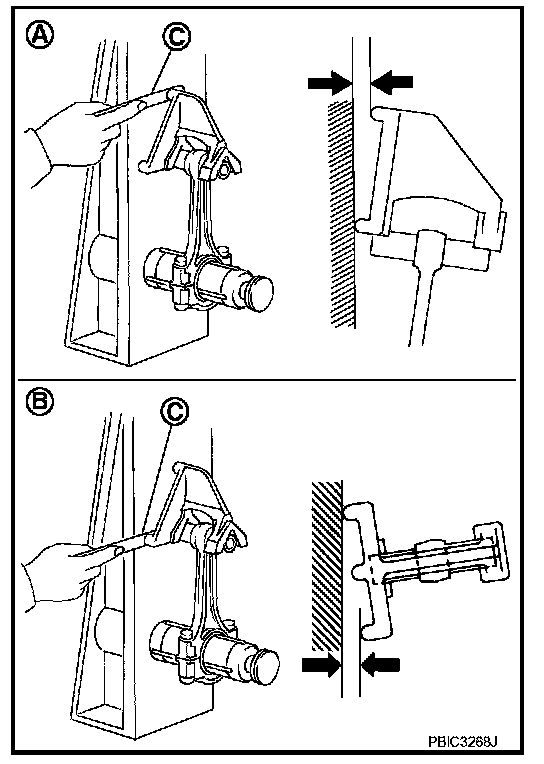 A
C

B
C

PBIC3268J