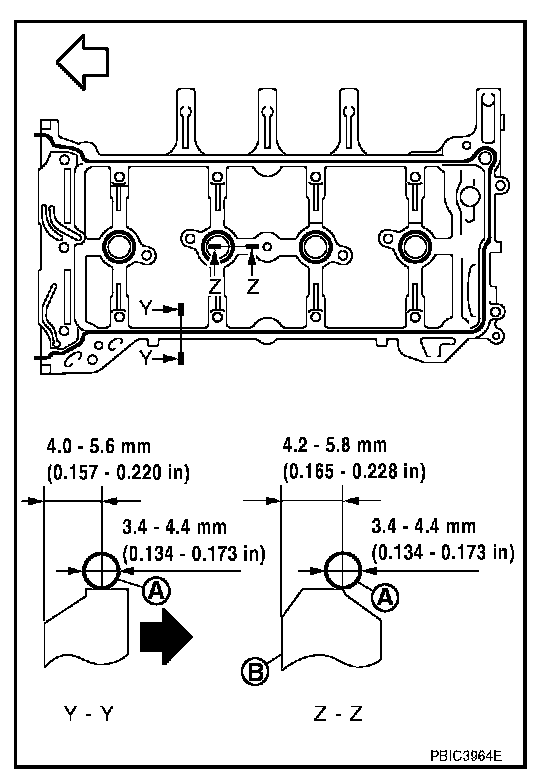 Z
Z
Y
Y

4.0 - 5.6 mm
(0.157 - 0.220 in)

3.4 - 4.4 mm
(0.134 - 0.173 in)

A

Y - Y

4.2 - 5.8 mm
(0.165 - 0.228 in)

3.4 - 4.4 mm
(0.134 - 0.173 in)

A

B

Z - Z

PBIC3964E