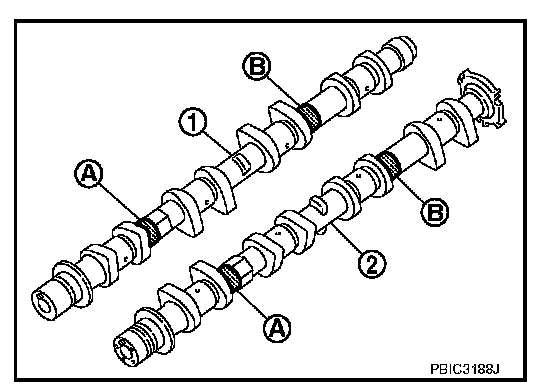 B
1
A
B
2
A
PBIC3188J