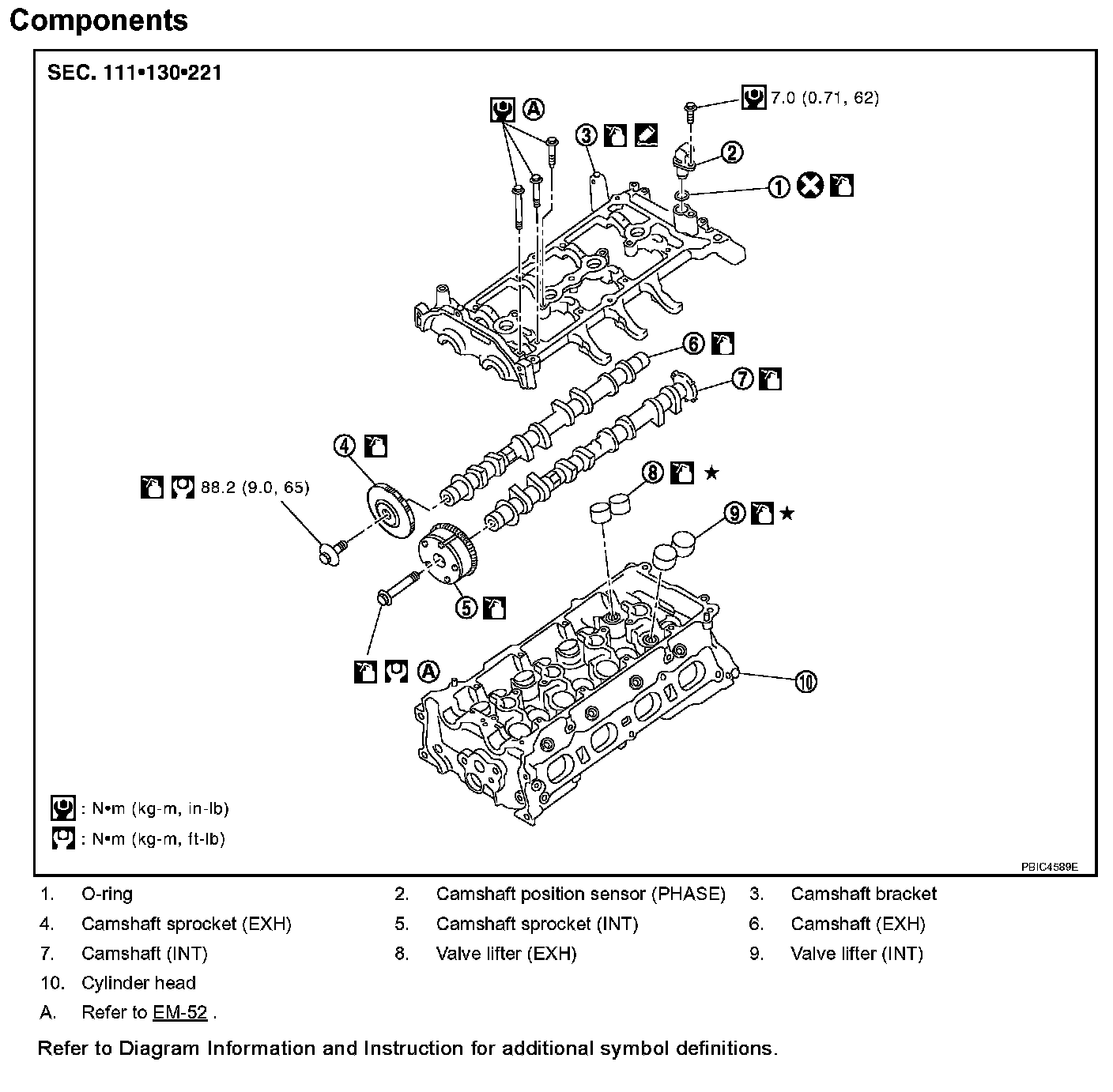 Components

SEC. 111•130•221

A

7.0 (0.71, 62)

3

2

1

6

7

4

88.2 (9.0, 65)

8 ★

9 ★

5

A

10

: N•m (kg-m, in-lb)

: N•m (kg-m, ft-lb)

PBIC4589E

| | | | | | |
|---|---|---|---|---|---|
| 1. | O-ring | 2. | Camshaft position sensor (PHASE) | 3. | Camshaft bracket |
| 4. | Camshaft sprocket (EXH) | 5. | Camshaft sprocket (INT) | 6. | Camshaft (EXH) |
| 7. | Camshaft (INT) | 8. | Valve lifter (EXH) | 9. | Valve lifter (INT) |
| 10. | Cylinder head | | | | |
| A. | Refer to EM-52 . | | | | |

Refer to Diagram Information and Instruction for additional symbol definitions.