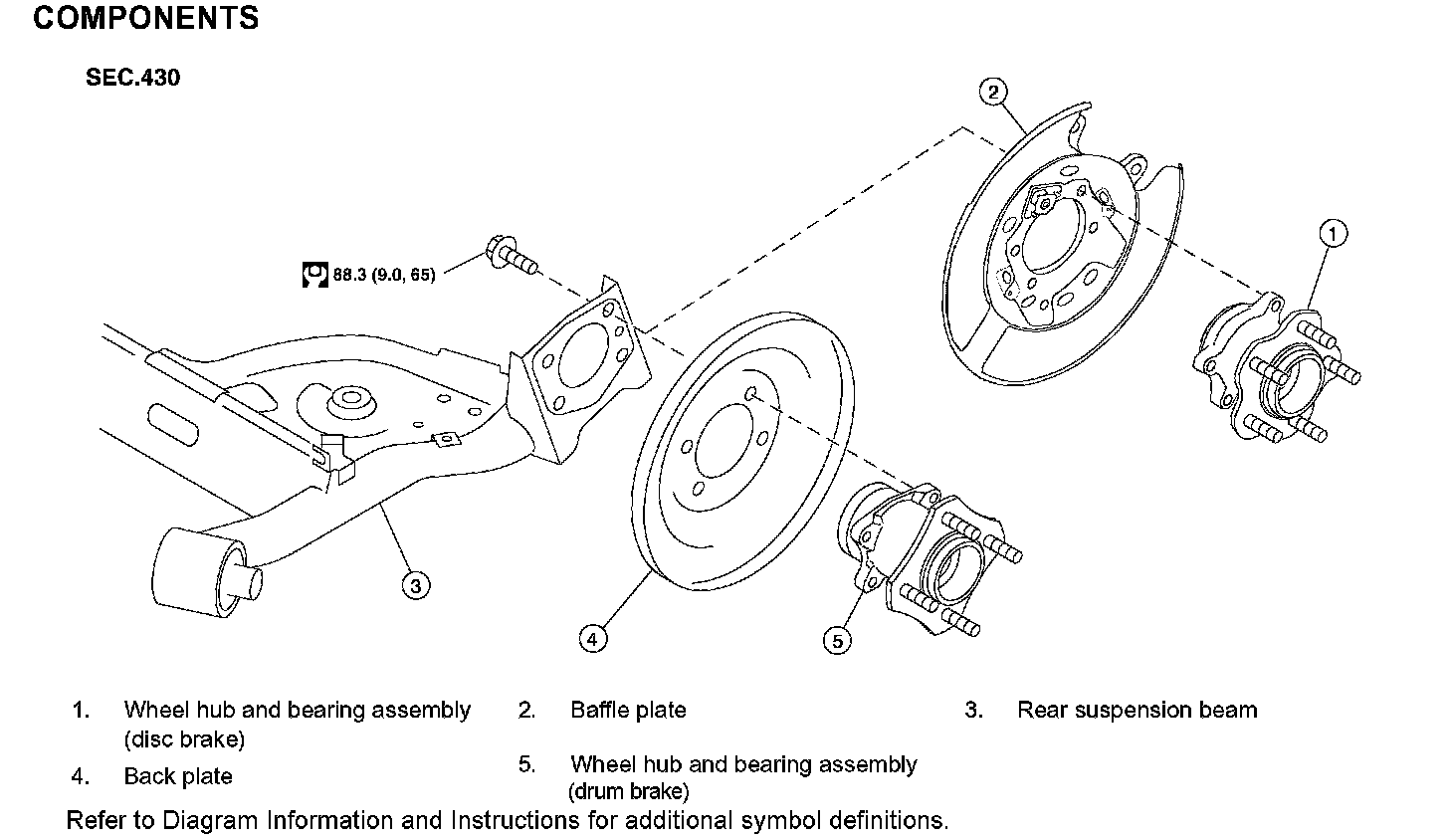 COMPONENTS

SEC.430

88.3 (9.0, 65)

2

1

3

4

5

1. Wheel hub and bearing assembly (disc brake)

2. Baffle plate

3. Rear suspension beam

4. Back plate

5. Wheel hub and bearing assembly (drum brake)

Refer to Diagram Information and Instructions for additional symbol definitions.