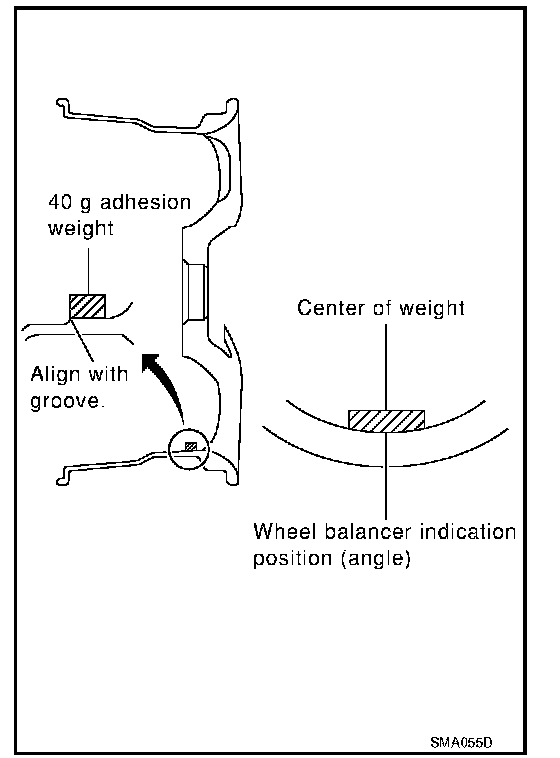 40 g adhesion weight

Align with groove.

Center of weight

Wheel balancer indication position (angle)

SMA055D