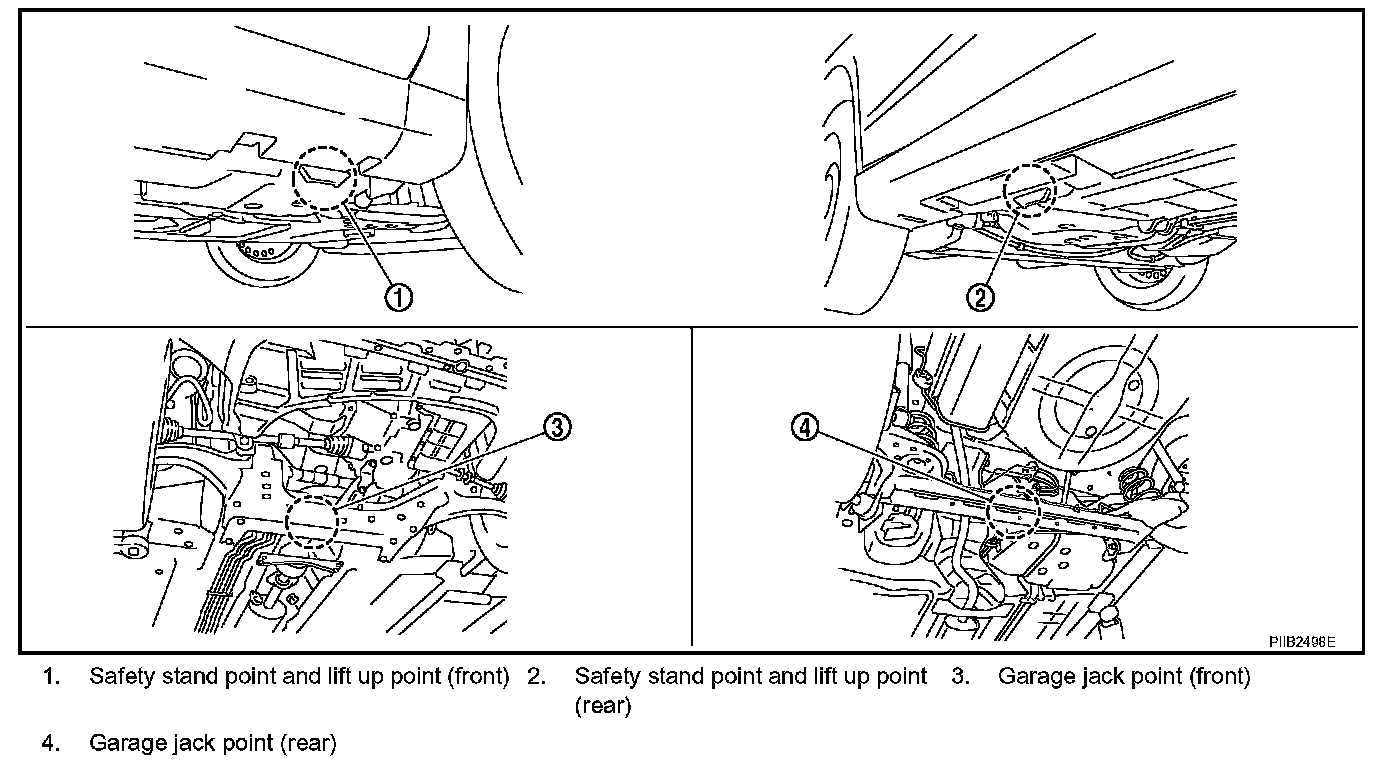 1

2

3

4

PIIB2498E

1. Safety stand point and lift up point (front) 2. Safety stand point and lift up point (rear) 3. Garage jack point (front)

4. Garage jack point (rear)