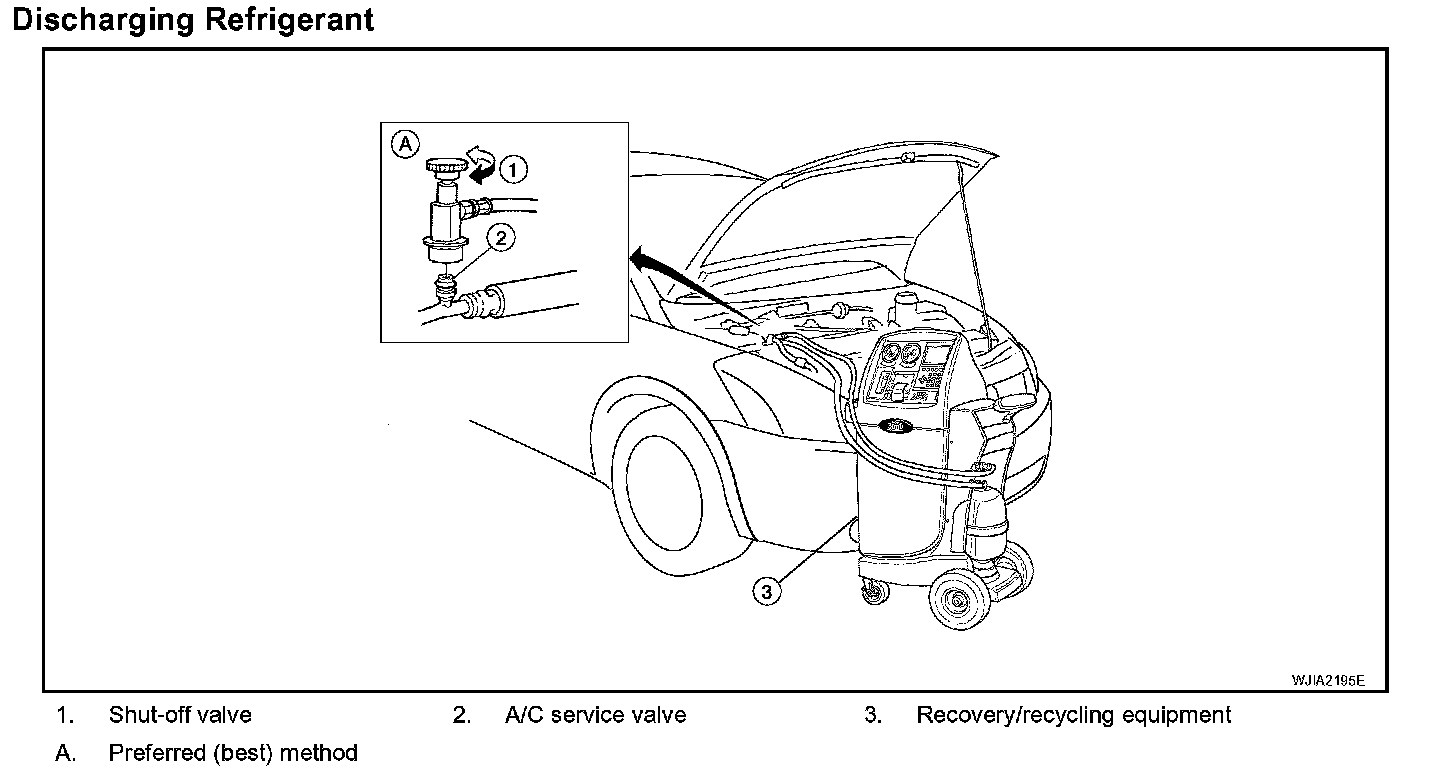 Discharging Refrigerant

A

1

2

3

WJIA2195E

1. Shut-off valve
2. A/C service valve
3. Recovery/recycling equipment
A. Preferred (best) method