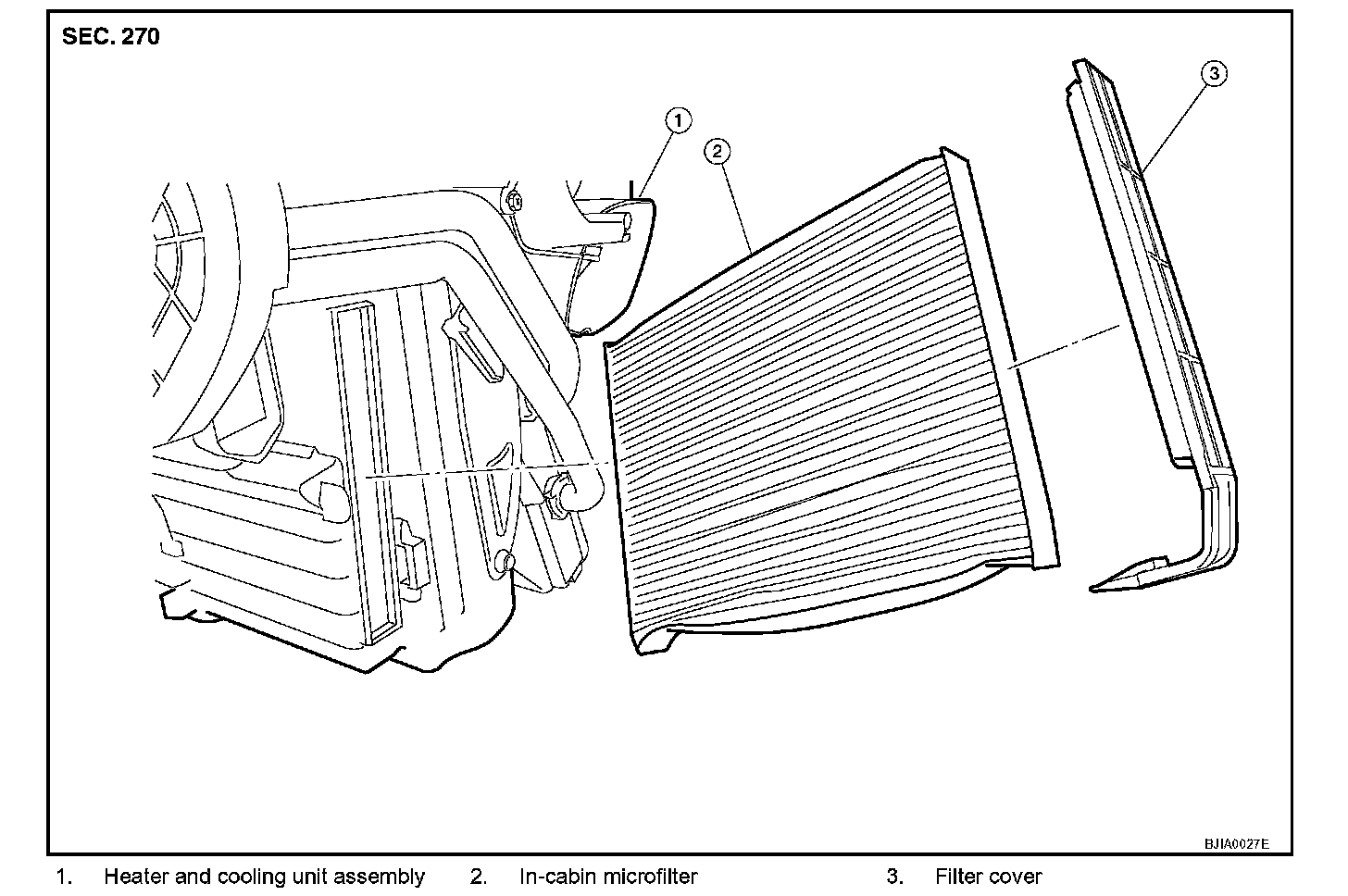 SEC. 270

1
2
3

BJIA0027E

1. Heater and cooling unit assembly 2. In-cabin microfilter 3. Filter cover