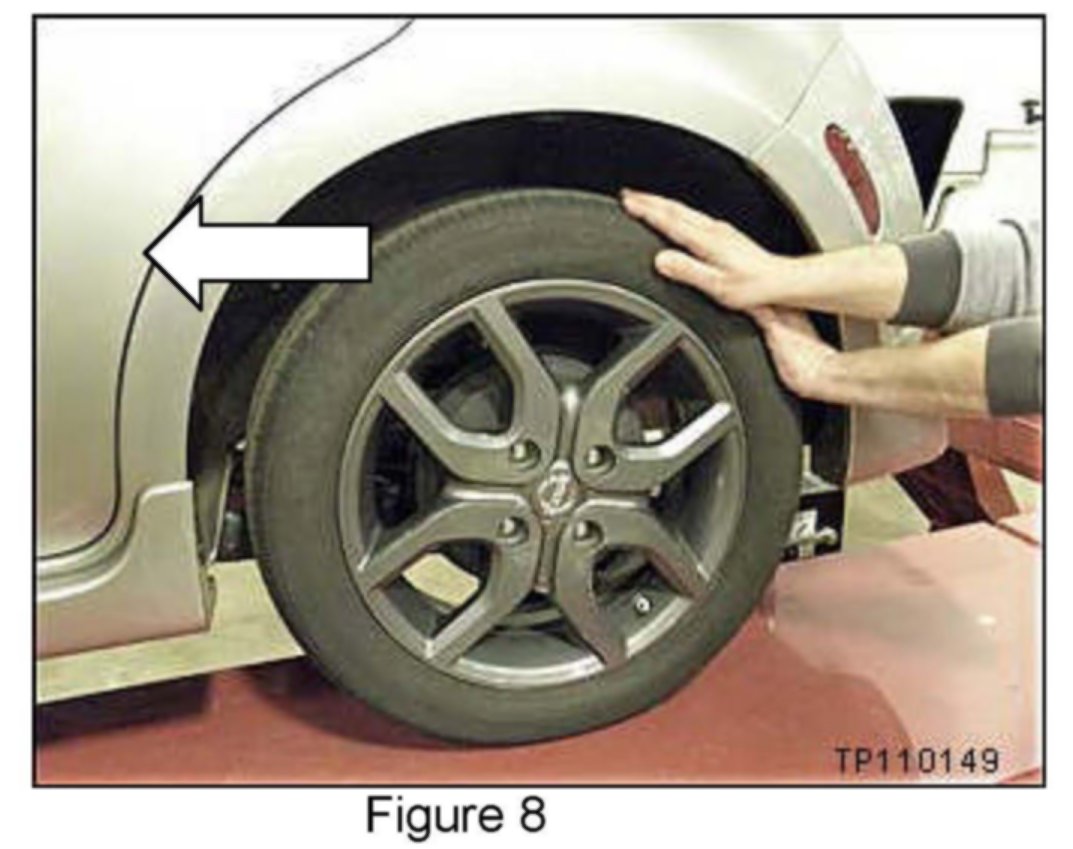 TP110149

Figure 8