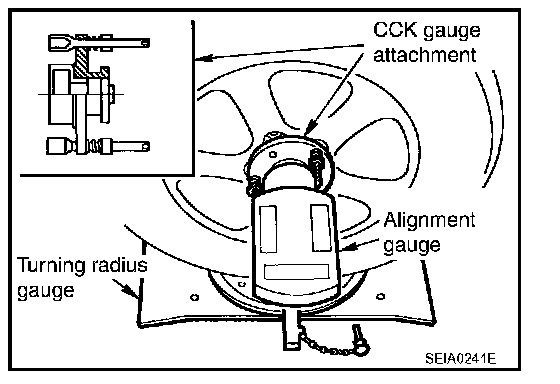 CCK gauge attachment

Alignment gauge

Turning radius gauge

SEIA0241E