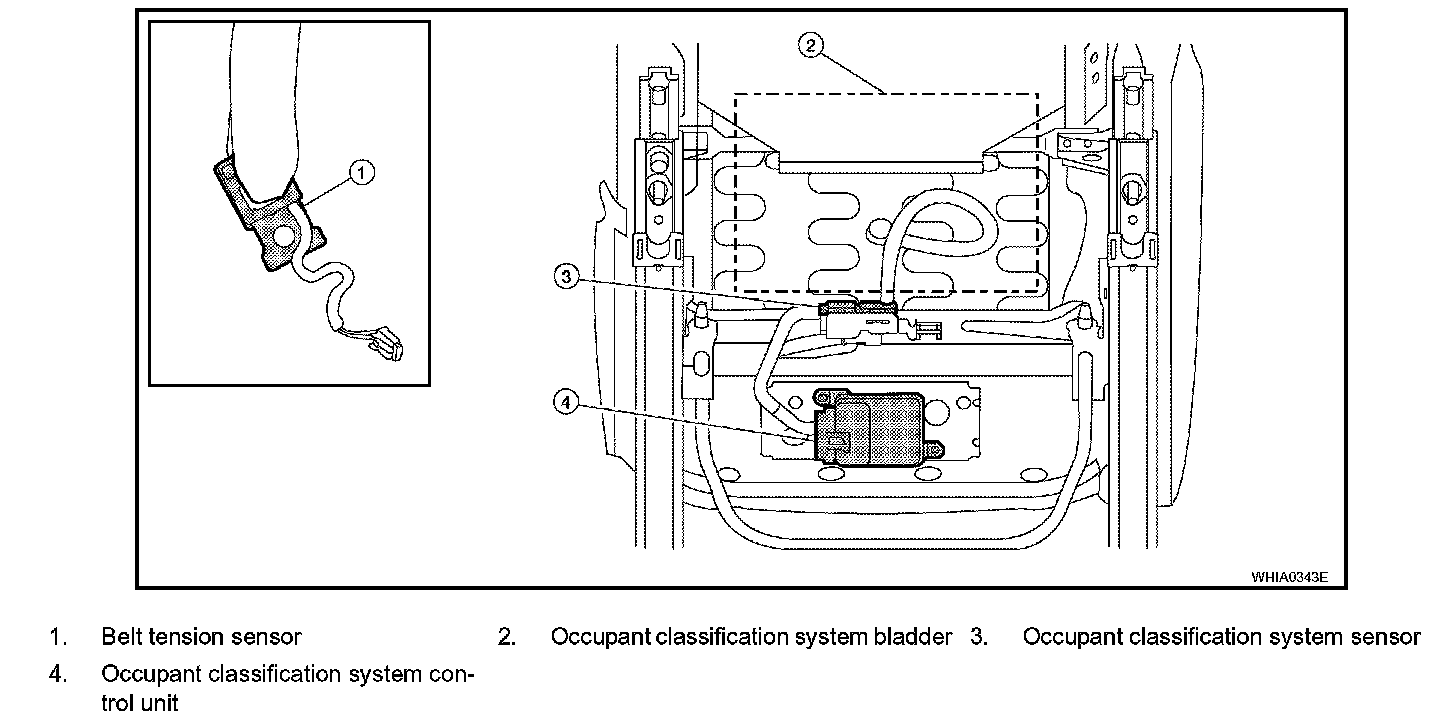 1

2

3

4

WHIA0343E

1. Belt tension sensor
2. Occupant classification system bladder
3. Occupant classification system sensor
4. Occupant classification system control unit