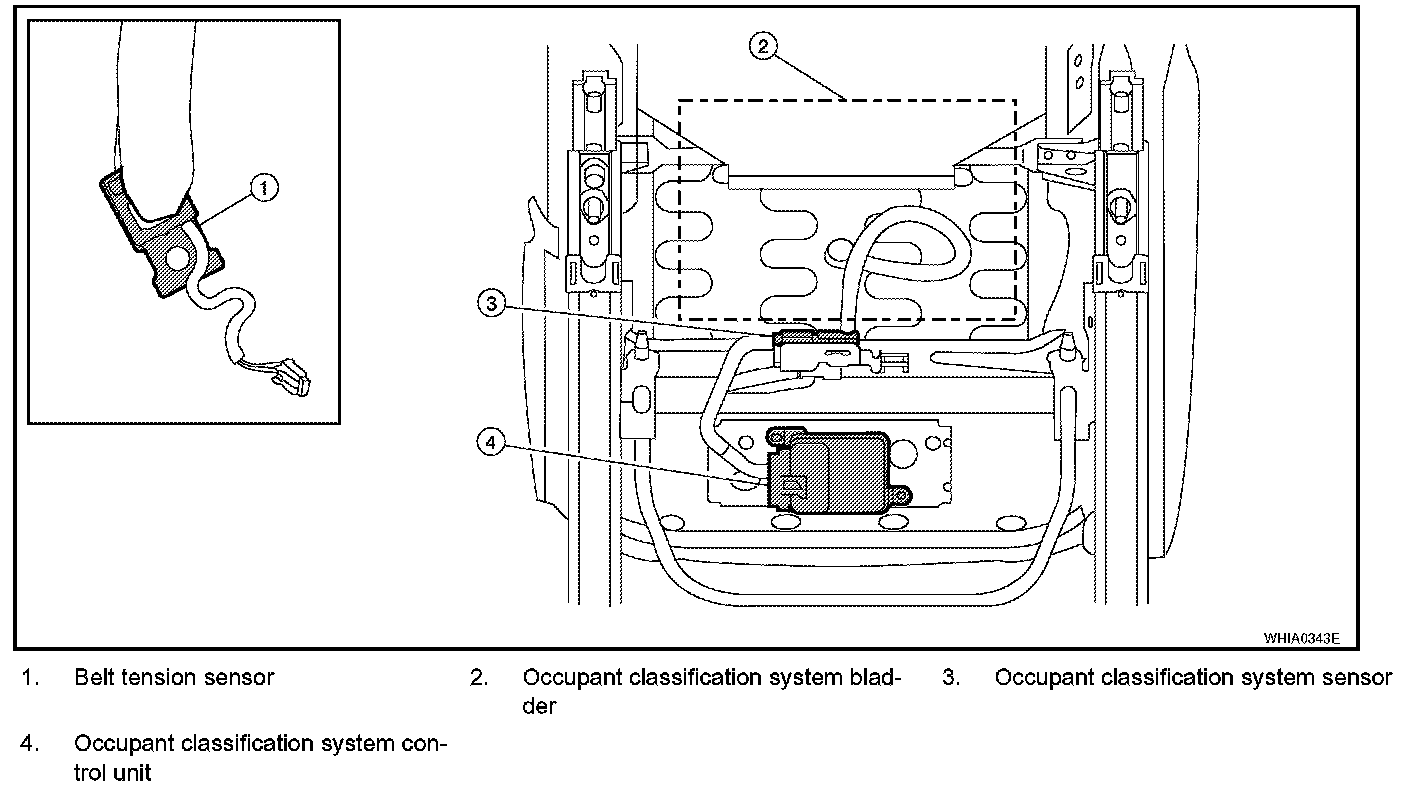 1

2

3

4

WHIA0343E

1. Belt tension sensor

2. Occupant classification system bladder

3. Occupant classification system sensor

4. Occupant classification system control unit