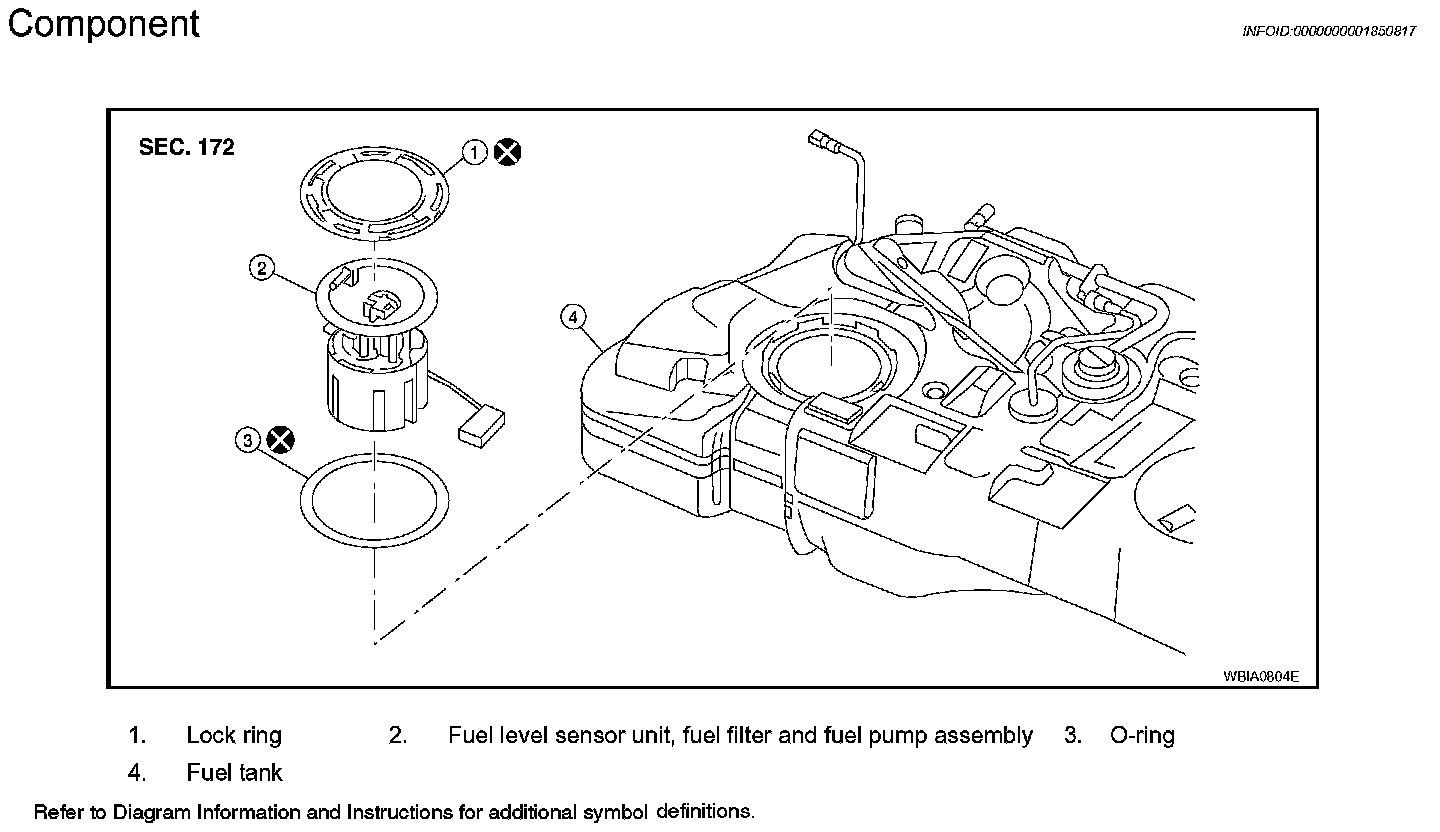 Component

INFOID:0000000001850817

SEC. 172

1

2

3

4

WBIA0804E

1. Lock ring
2. Fuel level sensor unit, fuel filter and fuel pump assembly
3. O-ring
4. Fuel tank

Refer to Diagram Information and Instructions for additional symbol definitions.