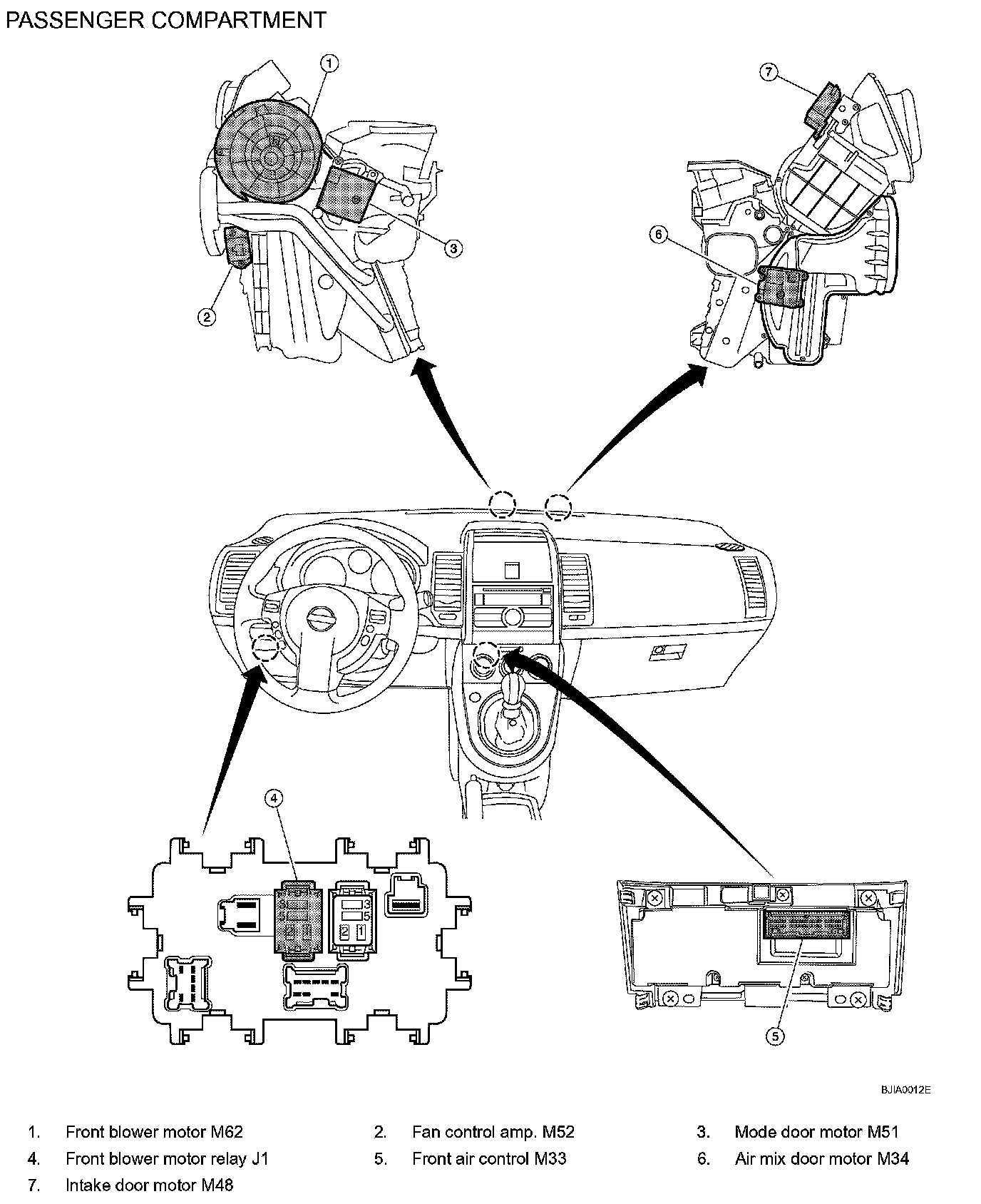 PASSENGER COMPARTMENT

1

3

2

7

6

4

3
5
2 1

5

BJIA0012E

1. Front blower motor M62
2. Fan control amp. M52
3. Mode door motor M51
4. Front blower motor relay J1
5. Front air control M33
6. Air mix door motor M34
7. Intake door motor M48