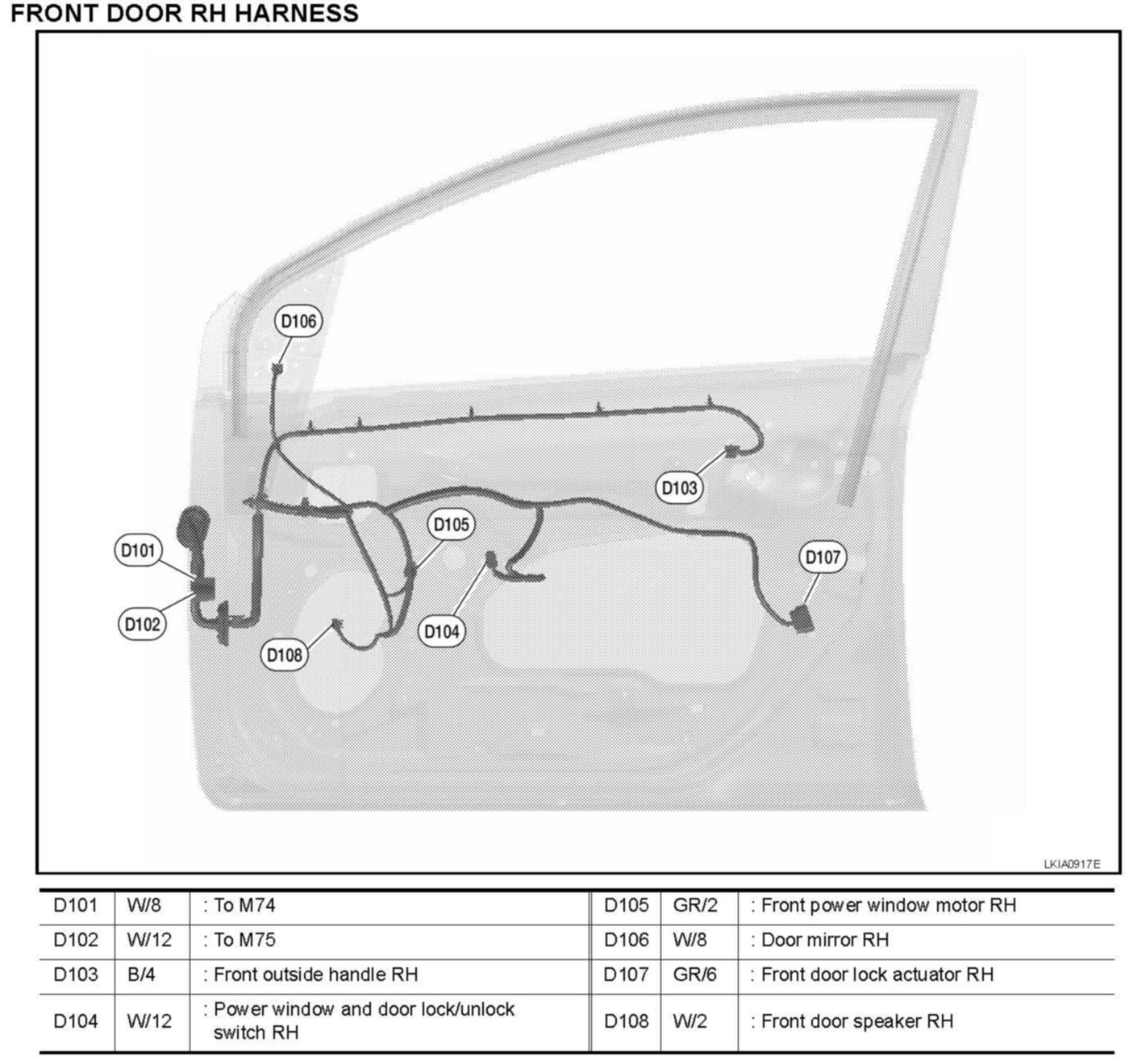 FRONT DOOR RH HARNESS

D106
D103
D105
D101
D107
D102
D104
D108

LKIA0917E

| D101 | W/8 | : To M74 | D105 | GR/2 | : Front power window motor RH |
|---|---|---|---|---|---|
| D102 | W/12 | : To M75 | D106 | W/8 | : Door mirror RH |
| D103 | B/4 | : Front outside handle RH | D107 | GR/6 | : Front door lock actuator RH |
| D104 | W/12 | : Power window and door lock/unlock switch RH | D108 | W/2 | : Front door speaker RH |