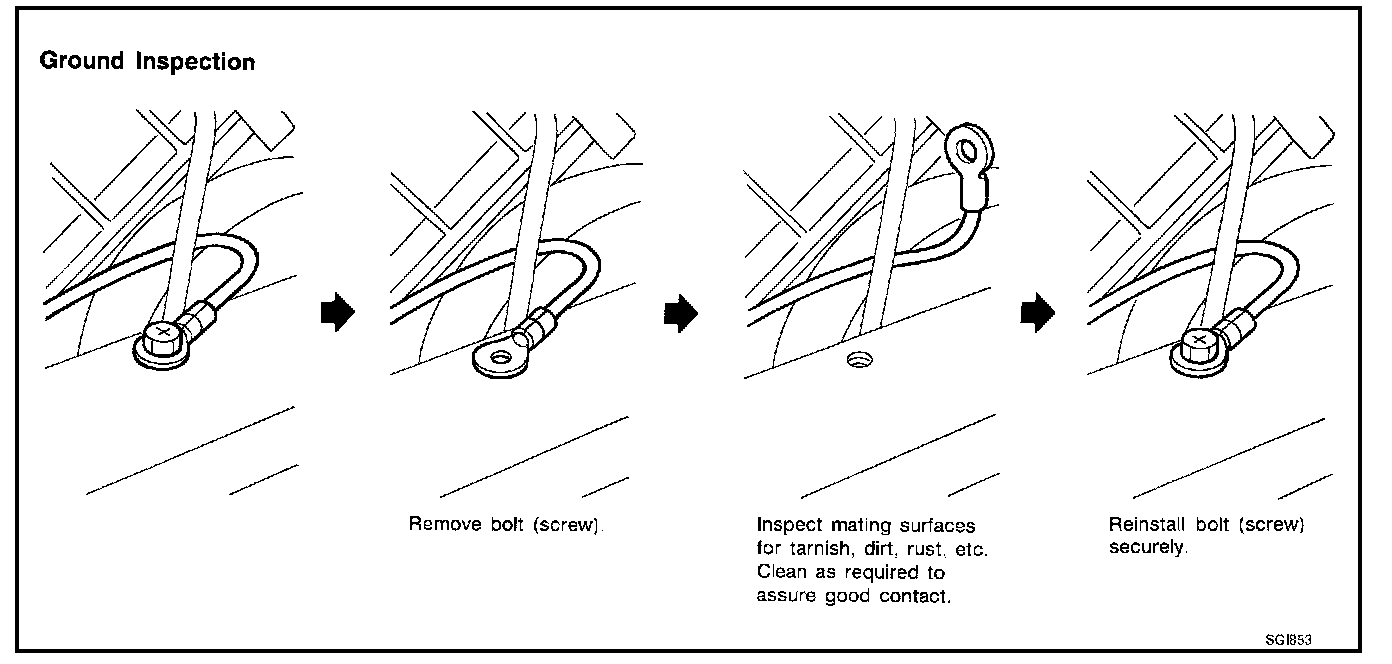 Ground Inspection

Remove bolt (screw).

Inspect mating surfaces for tarnish, dirt, rust, etc. Clean as required to assure good contact.

Reinstall bolt (screw) securely.

SGI853