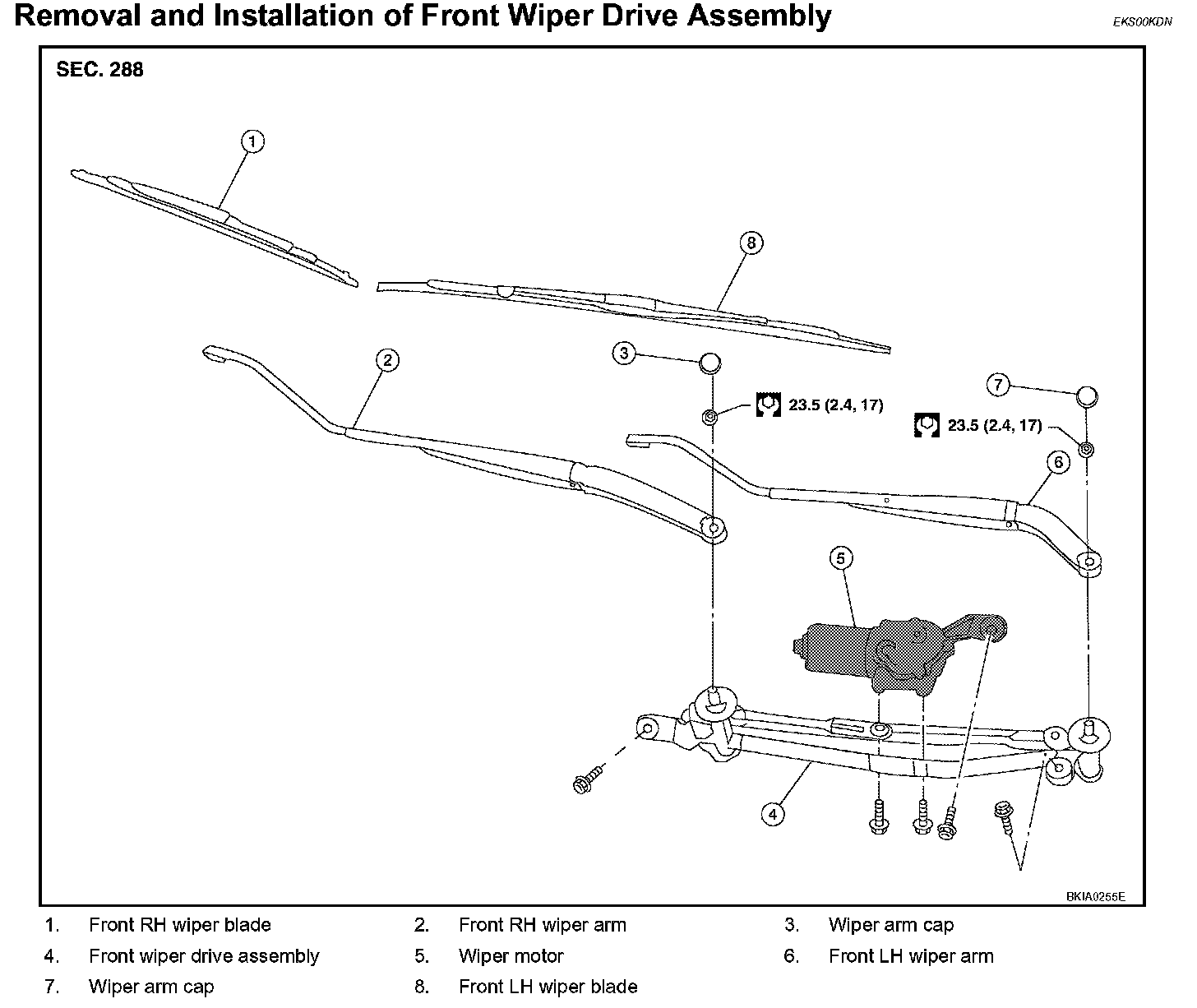 Removal and Installation of Front Wiper Drive Assembly

EKS00KDN

SEC. 288

1

8

2

3

23.5 (2.4, 17)

7

23.5 (2.4, 17)

6

5

4

BKIA0255E

1. Front RH wiper blade
2. Front RH wiper arm
3. Wiper arm cap
4. Front wiper drive assembly
5. Wiper motor
6. Front LH wiper arm
7. Wiper arm cap
8. Front LH wiper blade