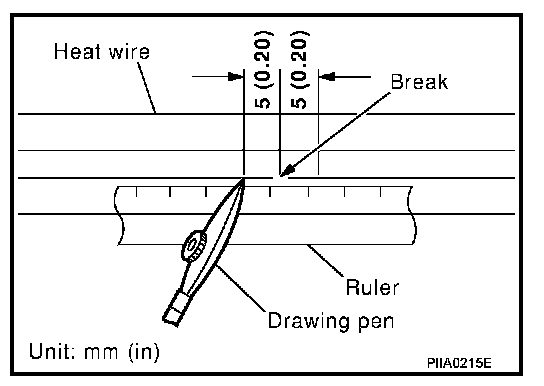 Heat wire

5 (0.20)

5 (0.20)

Break

Ruler

Drawing pen

Unit: mm (in)

PIIA0215E