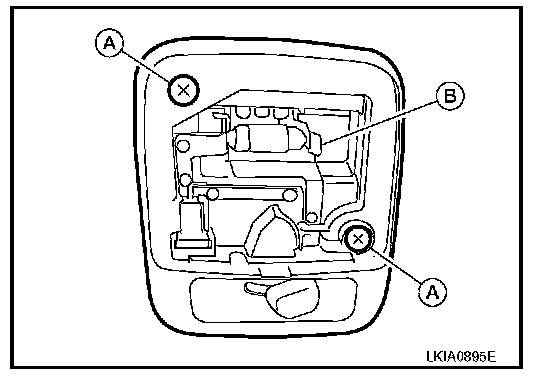 A
B
A
LKIA0895E