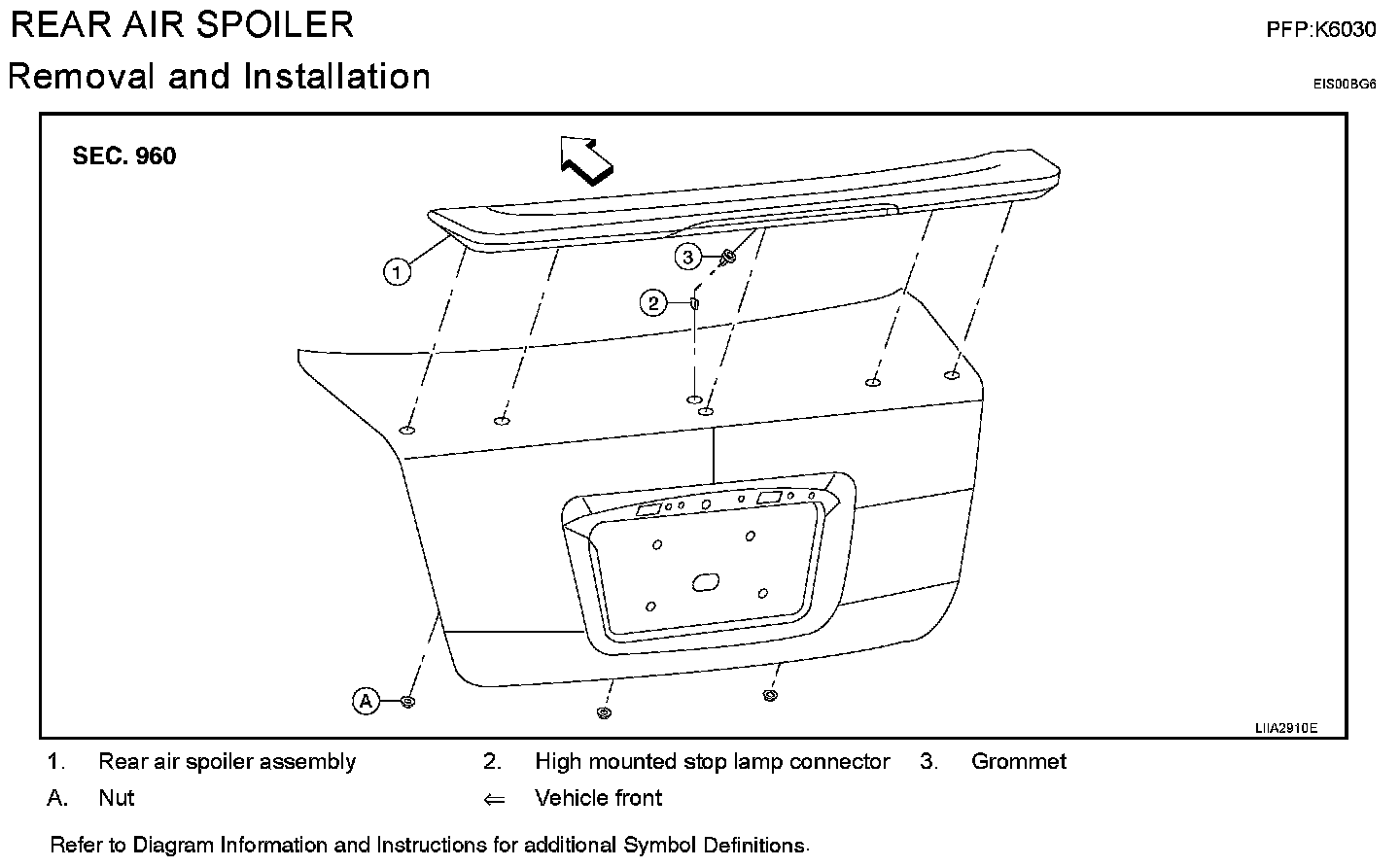 REAR AIR SPOILER

PFP:K6030

Removal and Installation

EIS00BG6

SEC. 960

1

3

2

A

LIIA2910E

1. Rear air spoiler assembly
2. High mounted stop lamp connector
3. Grommet
A. Nut
⇐ Vehicle front

Refer to Diagram Information and Instructions for additional Symbol Definitions.