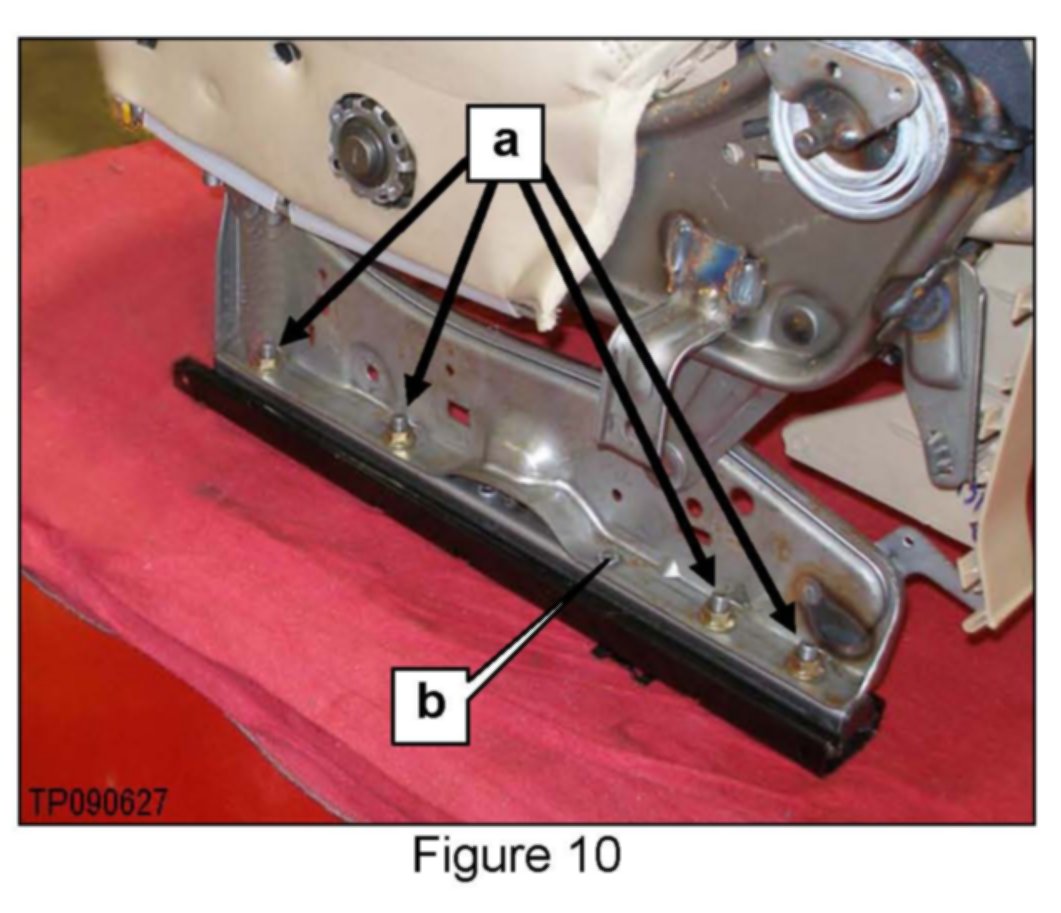 a

b

TP090627

Figure 10