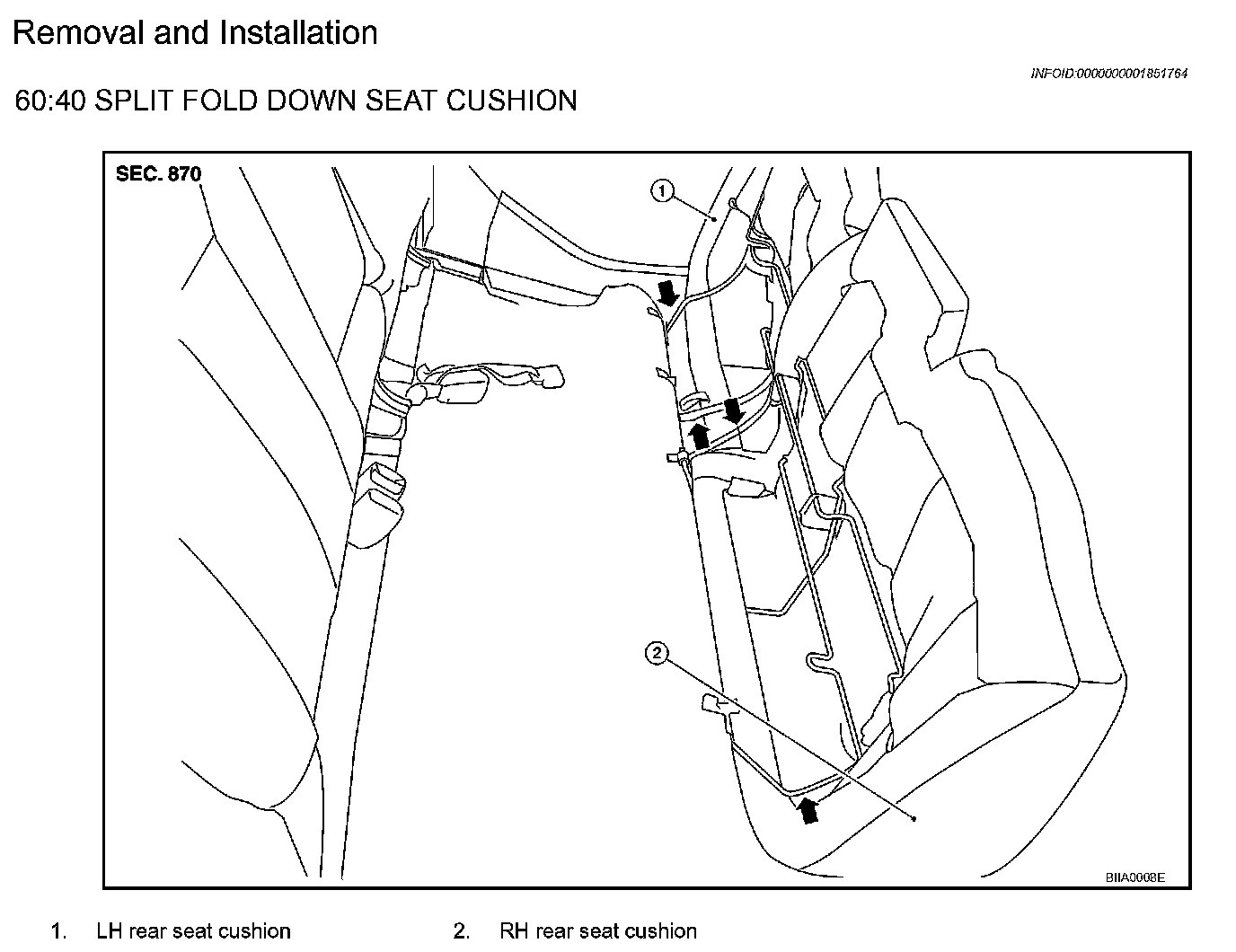 Removal and Installation

INFOID:0000000001851764

60:40 SPLIT FOLD DOWN SEAT CUSHION

SEC. 870

1

2

BIIA0008E

1. LH rear seat cushion 2. RH rear seat cushion