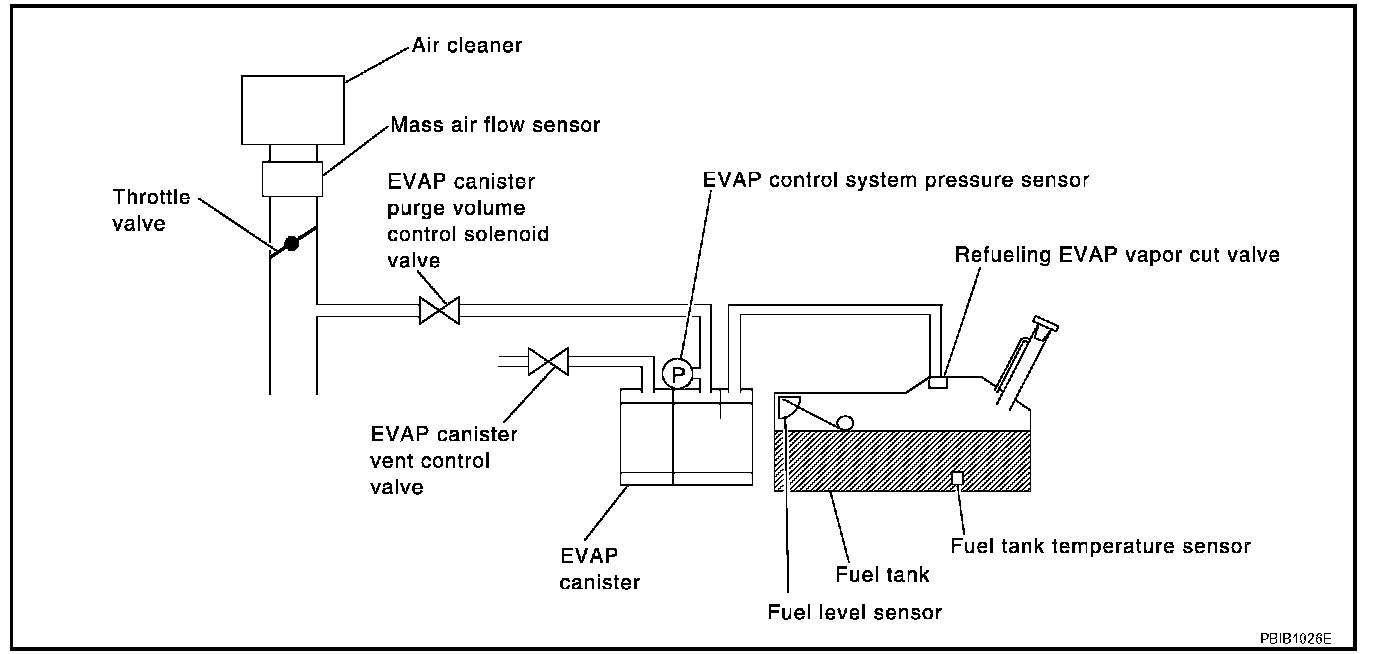 Air cleaner

Mass air flow sensor

Throttle valve

EVAP canister purge volume control solenoid valve

EVAP control system pressure sensor

Refueling EVAP vapor cut valve

P

EVAP canister vent control valve

EVAP canister

Fuel tank

Fuel tank temperature sensor

Fuel level sensor

PBIB1026E