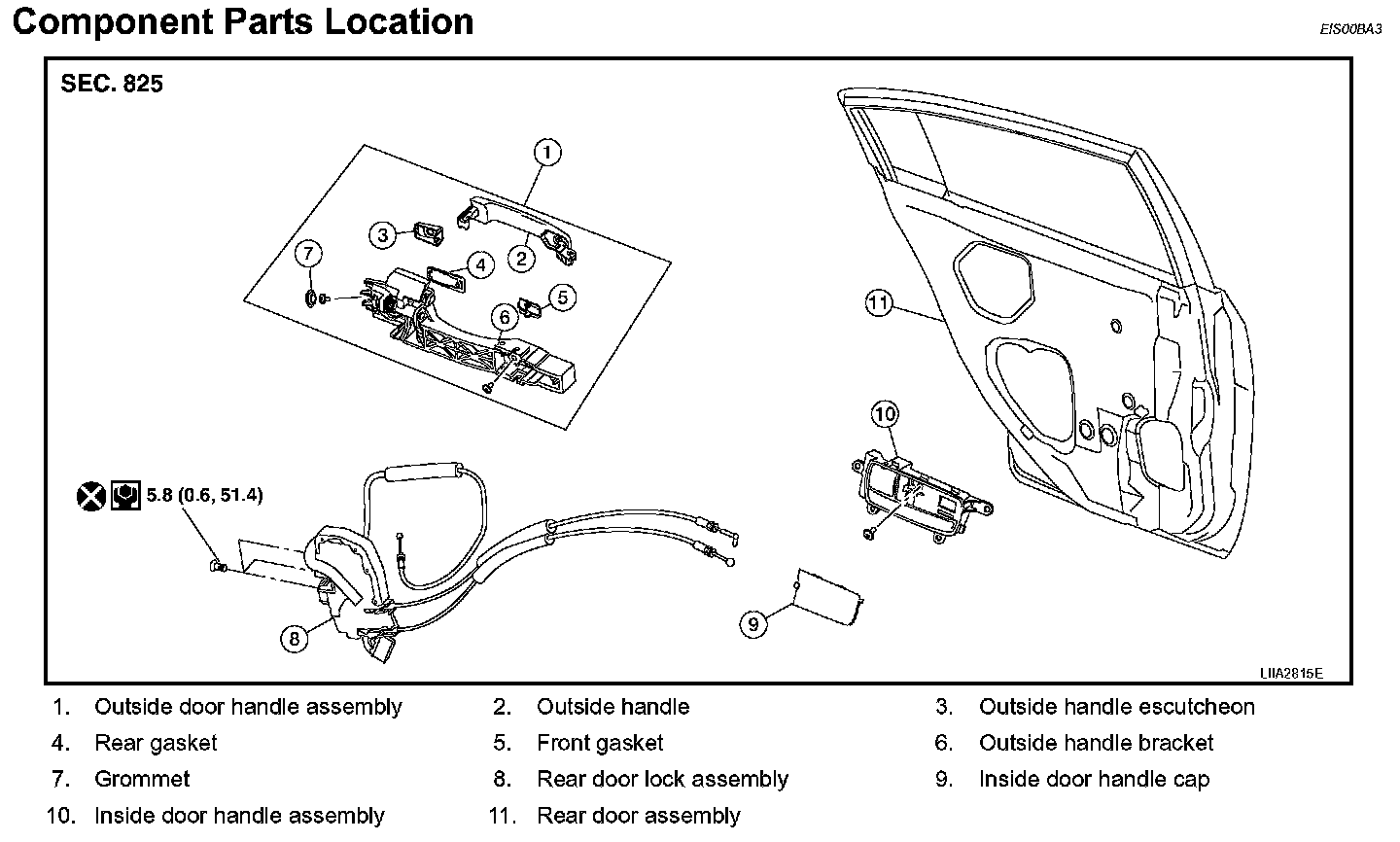 Component Parts Location

EIS00BA3

SEC. 825

1

3

2

7

4

5

6

11

10

5.8 (0.6, 51.4)

8

9

LIIA2815E

1. Outside door handle assembly
2. Outside handle
3. Outside handle escutcheon
4. Rear gasket
5. Front gasket
6. Outside handle bracket
7. Grommet
8. Rear door lock assembly
9. Inside door handle cap
10. Inside door handle assembly
11. Rear door assembly