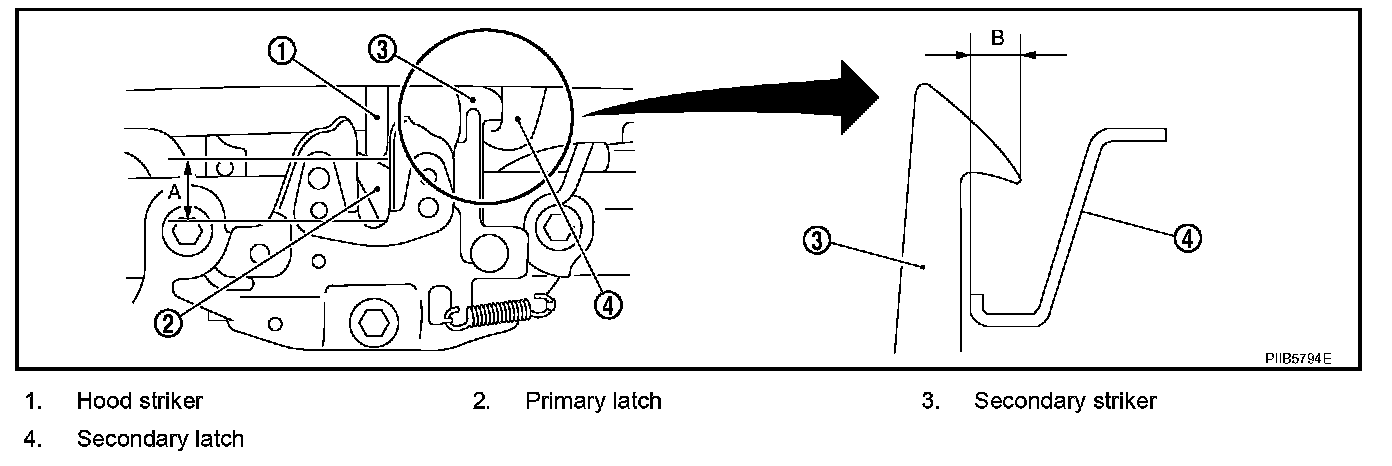 1
3
A
2
4
B
3
4
PIIB5794E

1. Hood striker
2. Primary latch
3. Secondary striker
4. Secondary latch