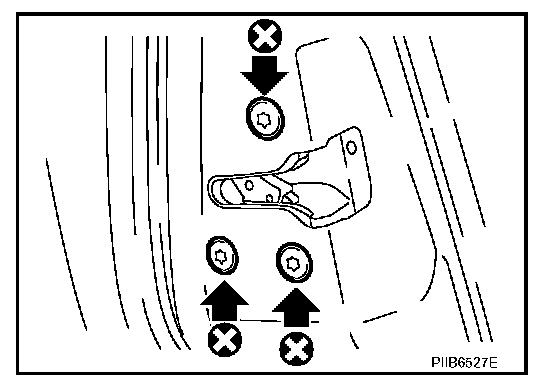 PIIB6527E