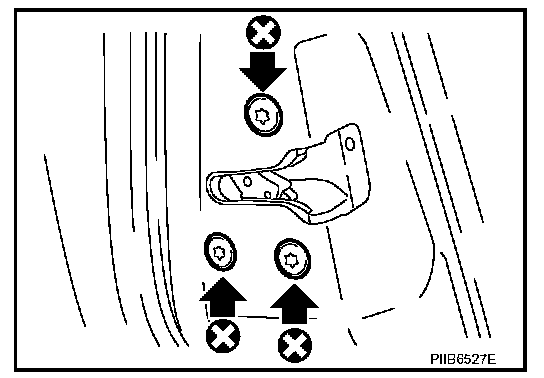 PIIB6527E